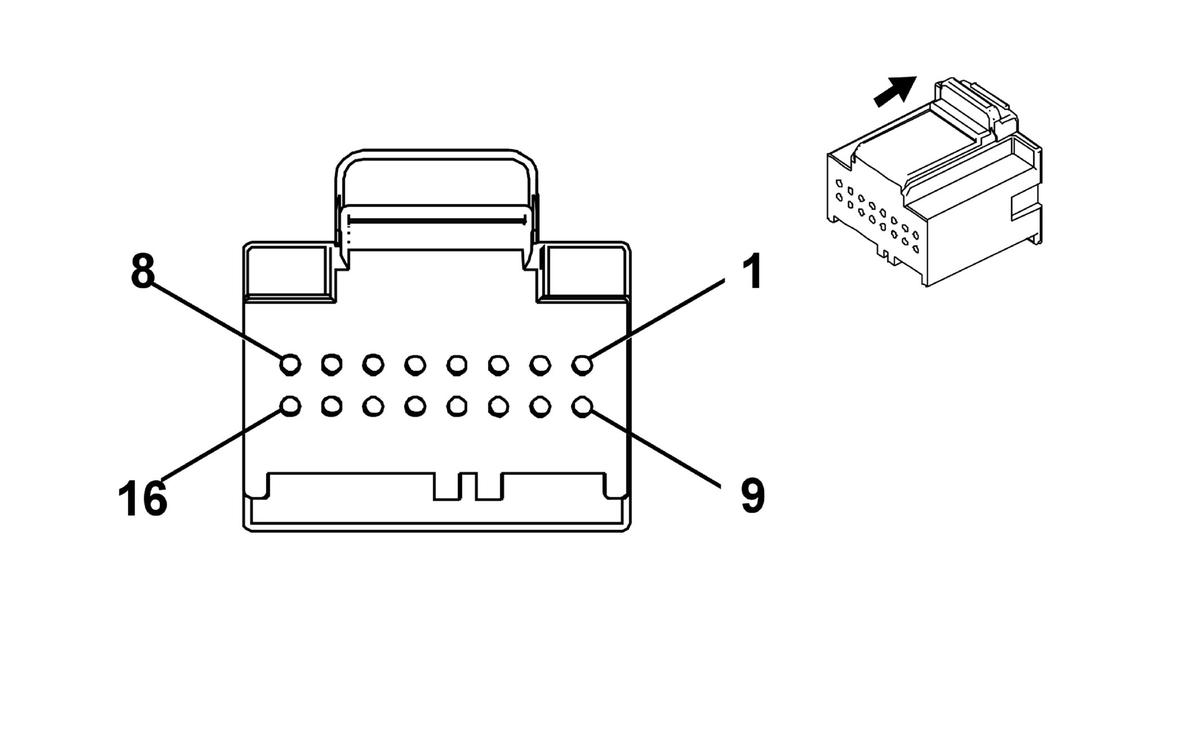 8
1
16
9