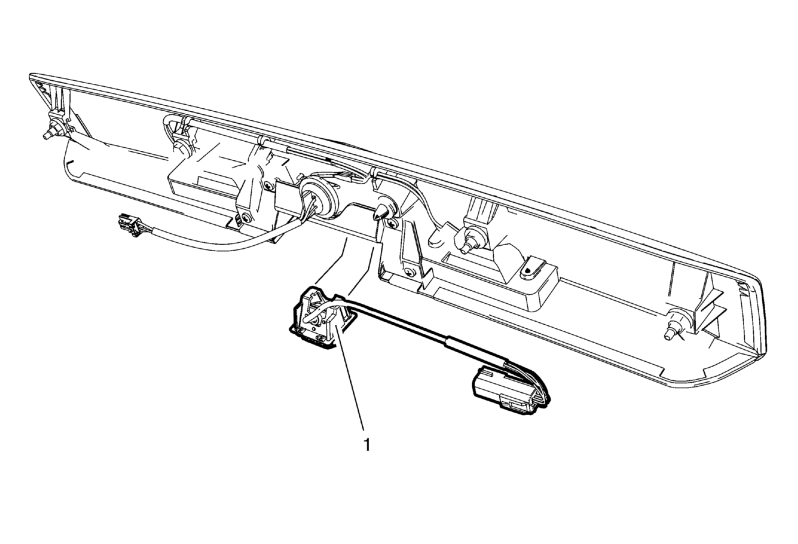 1