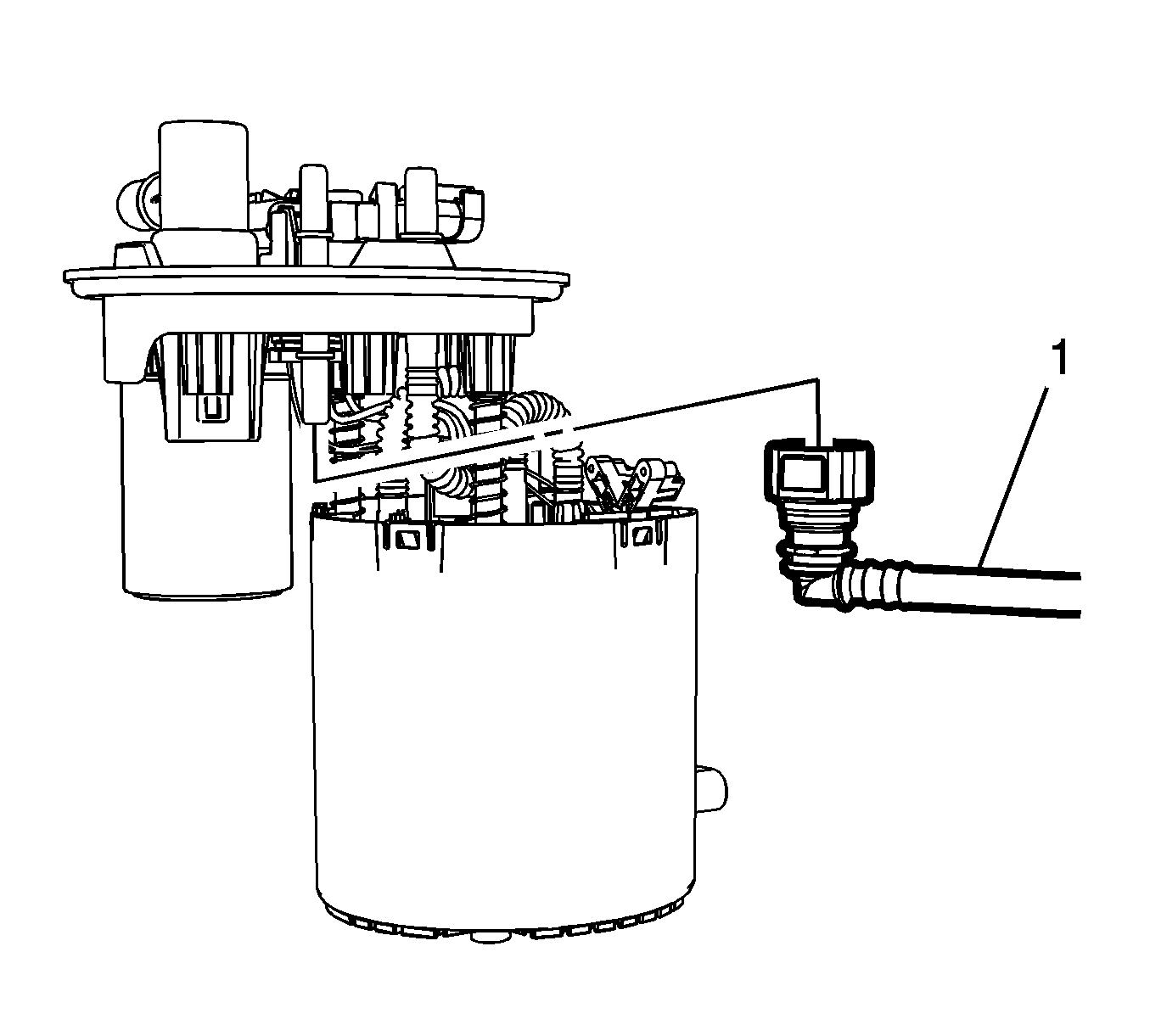 1