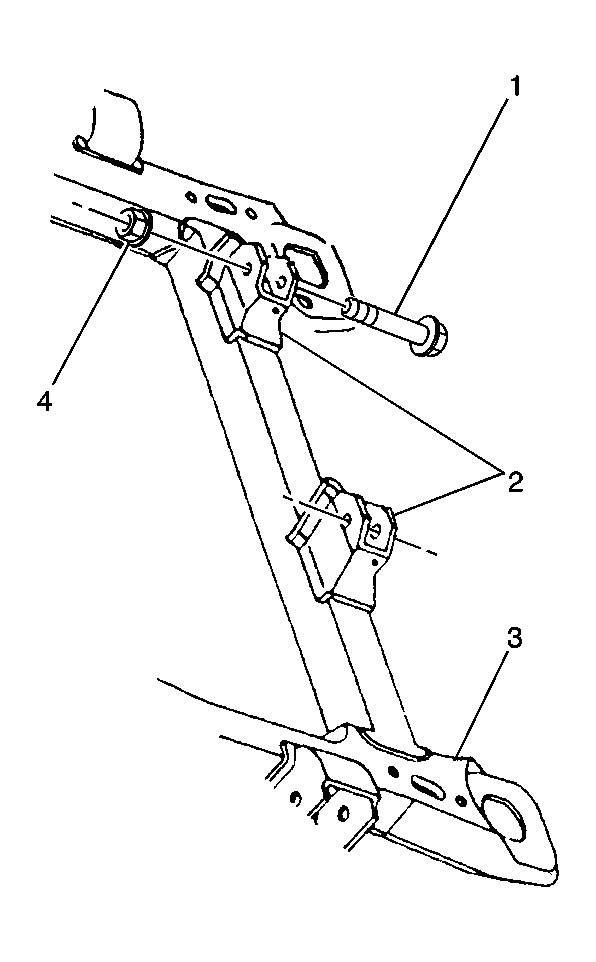 1
4
2
3