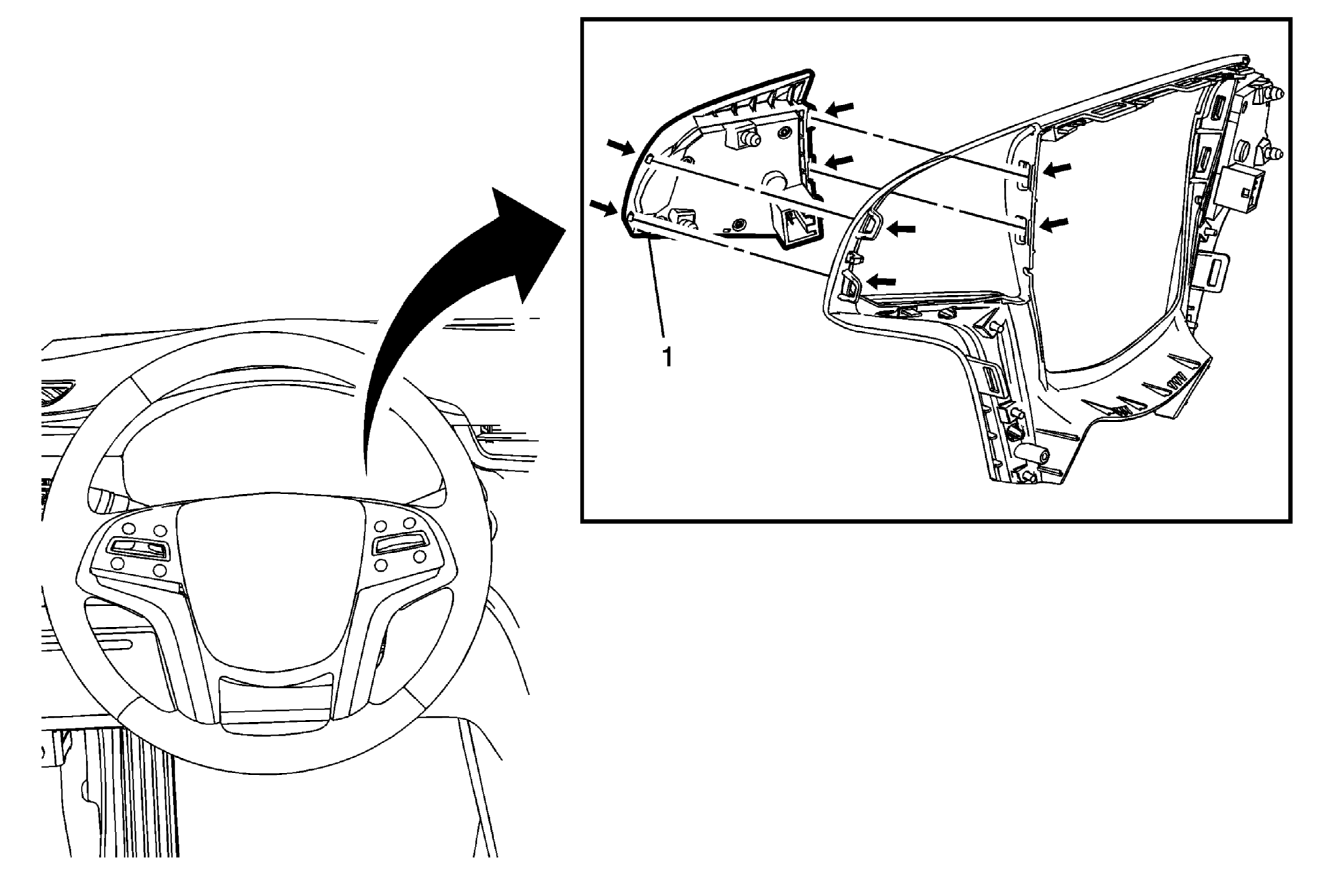 1