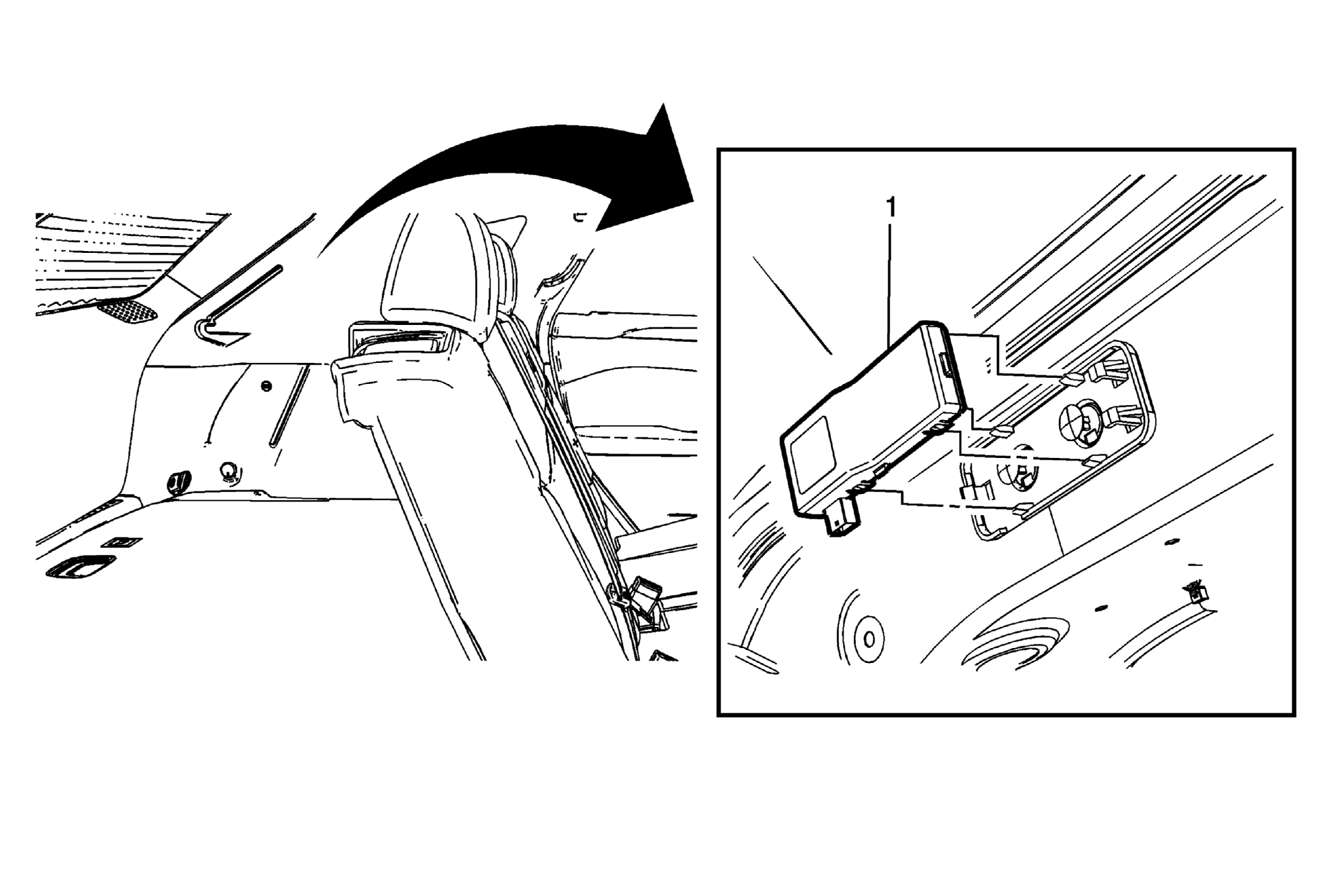 1