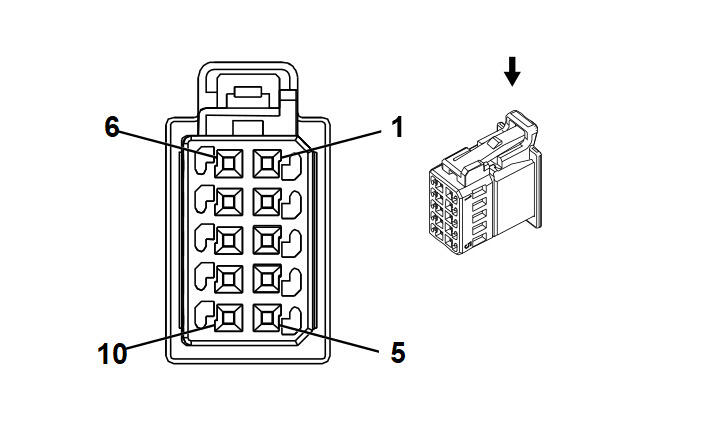 6
1
10
5