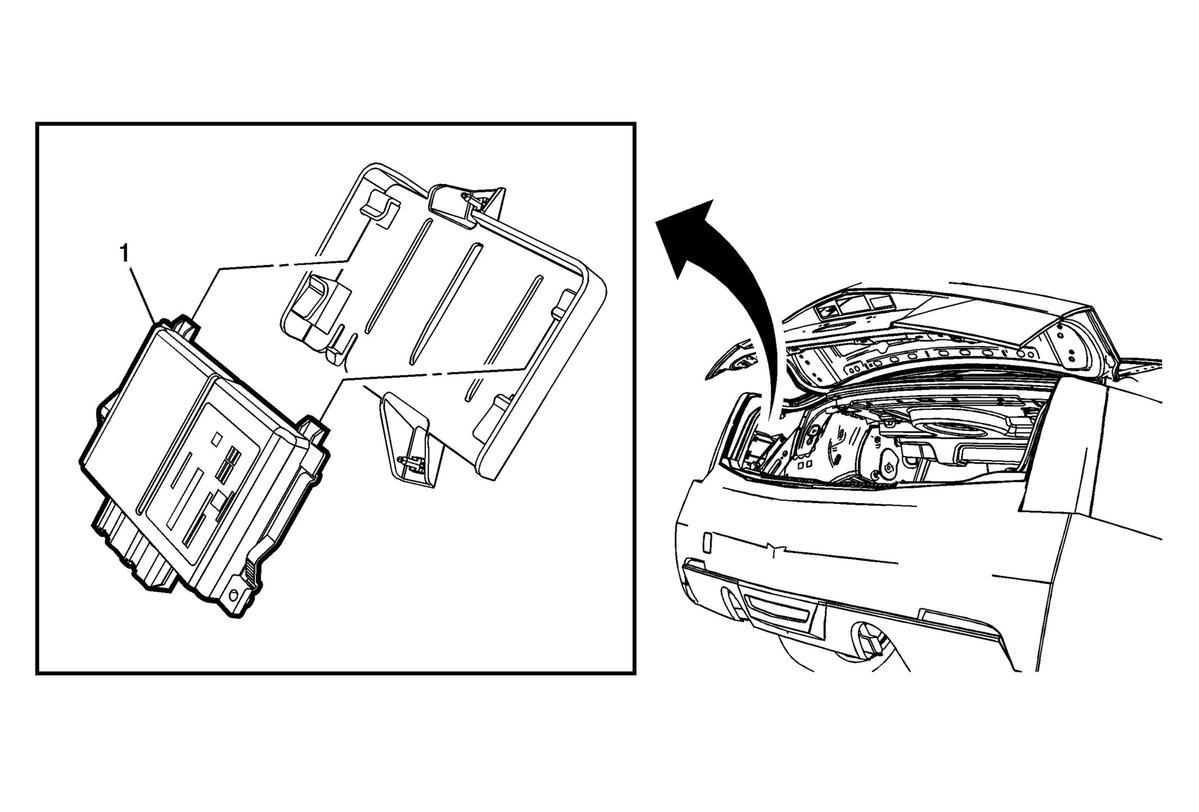 1