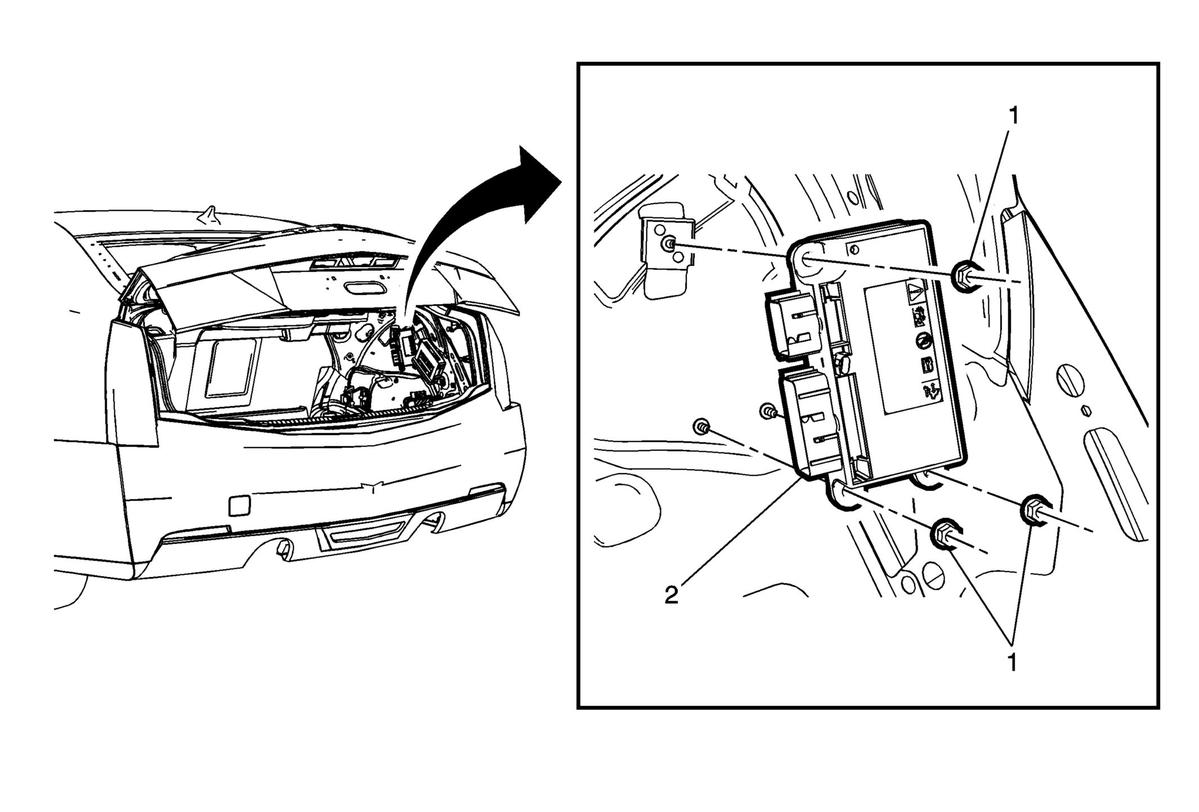 1

2

1