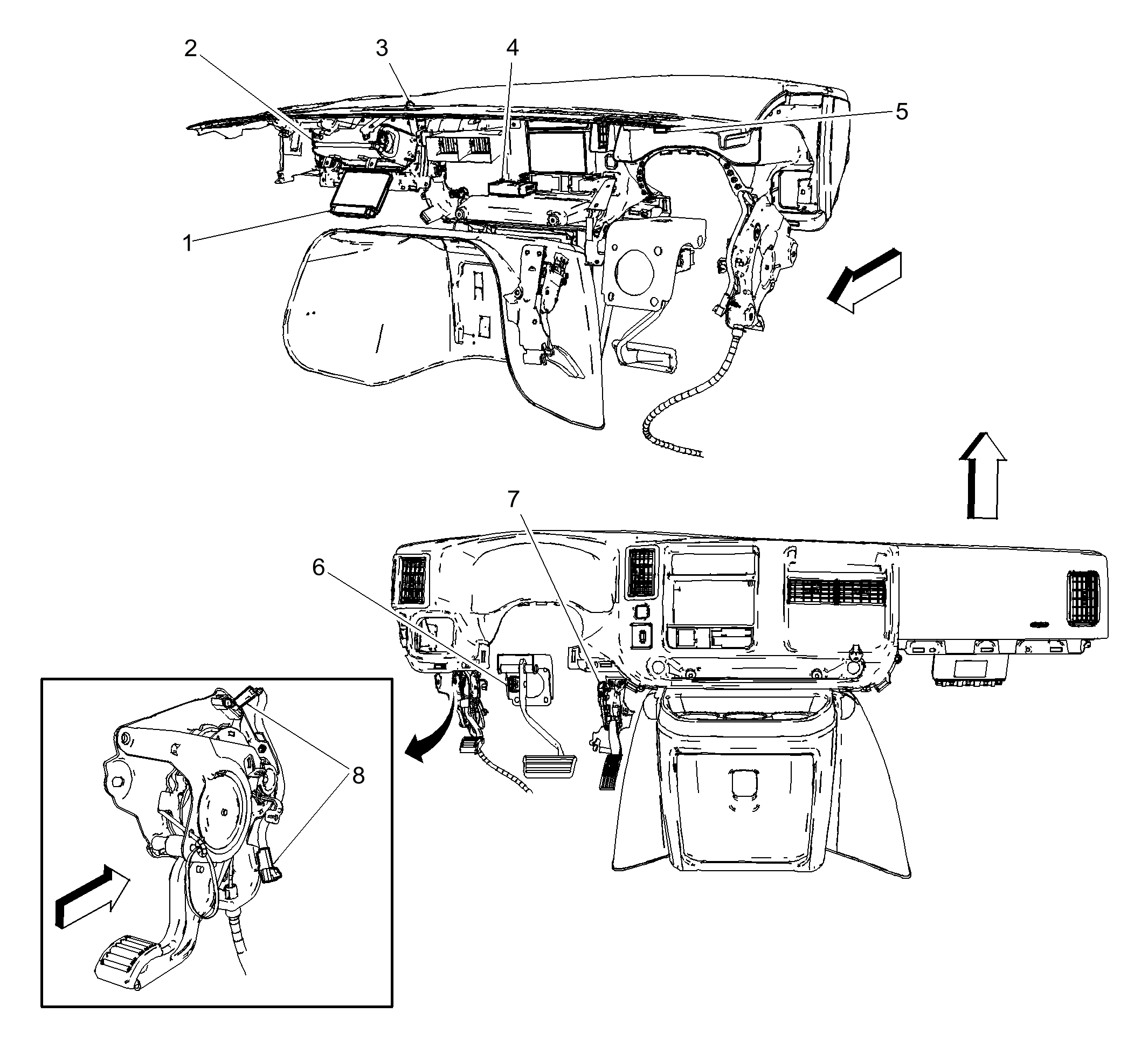 2
3
4
5
1
7
6
8