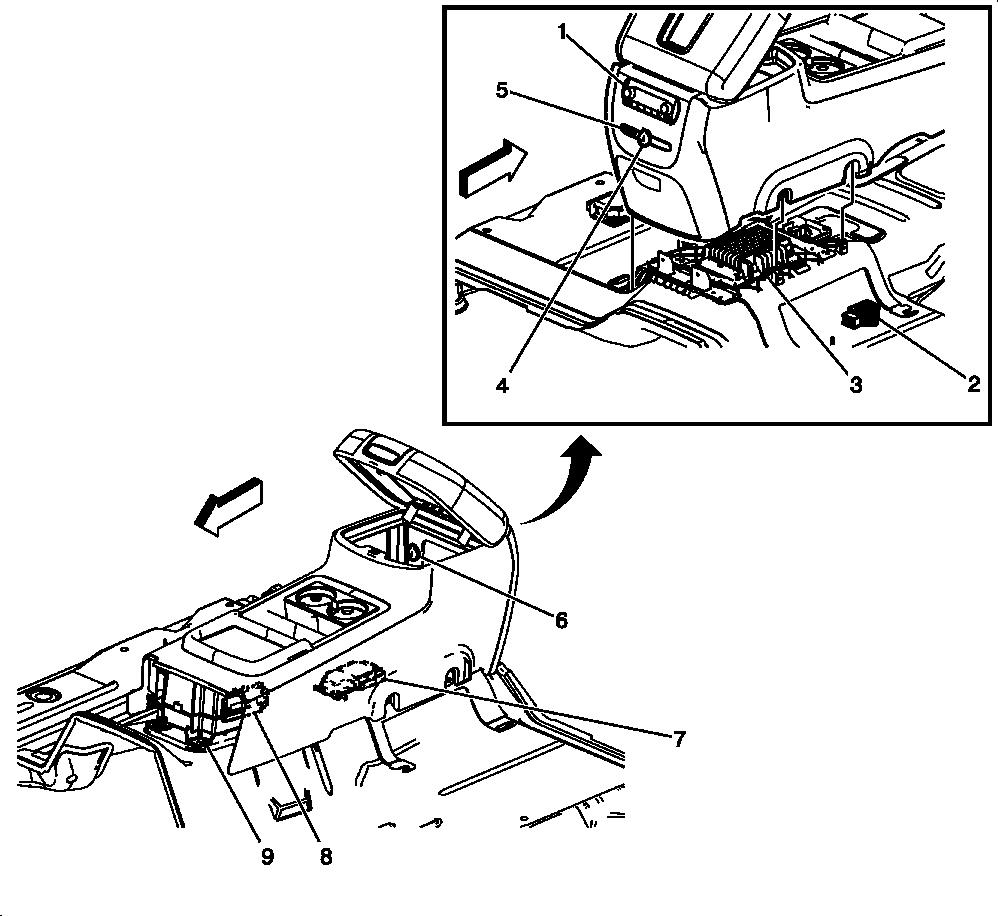 1
5
4
3
2
6
7
9
8