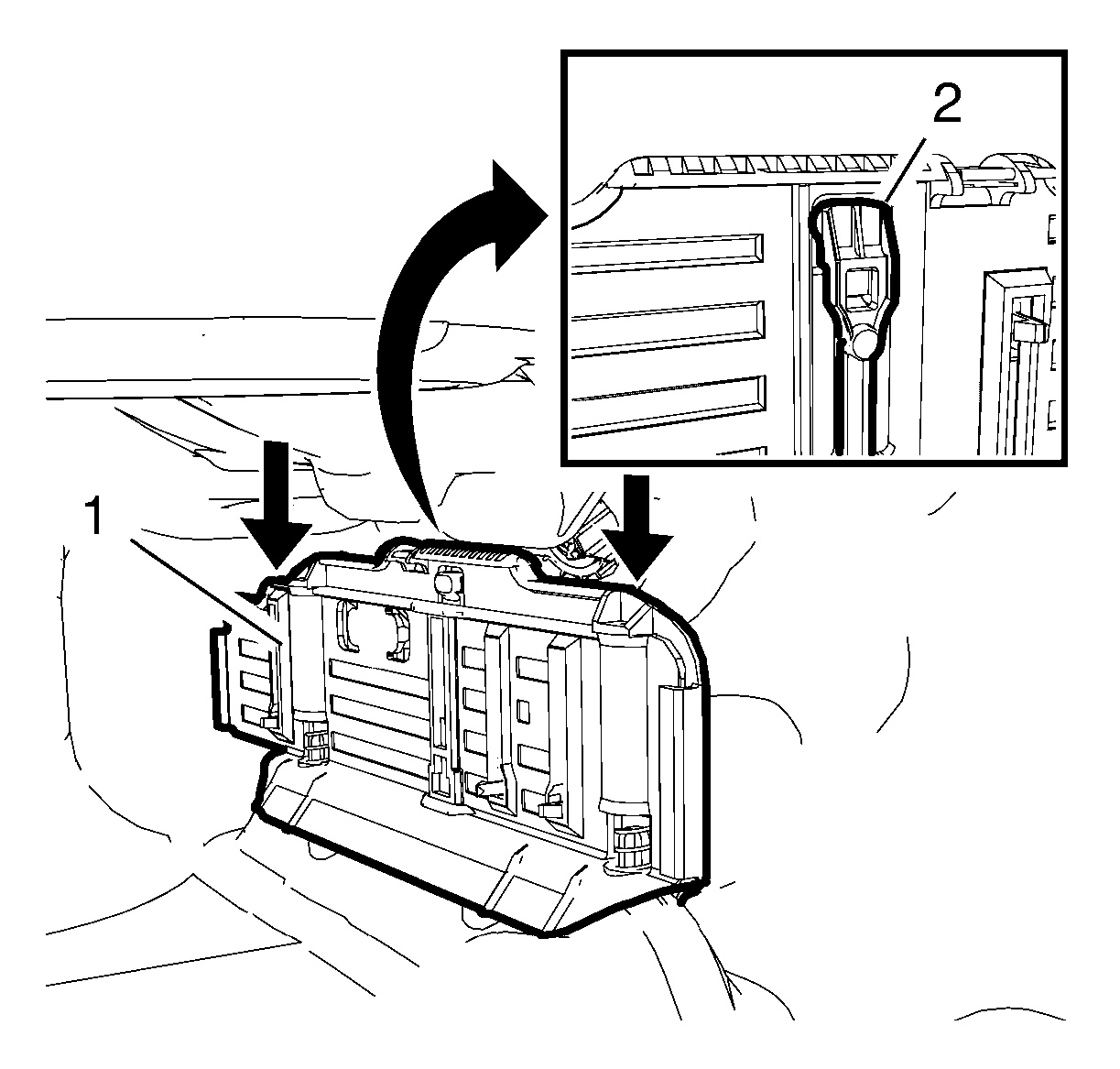 2

1