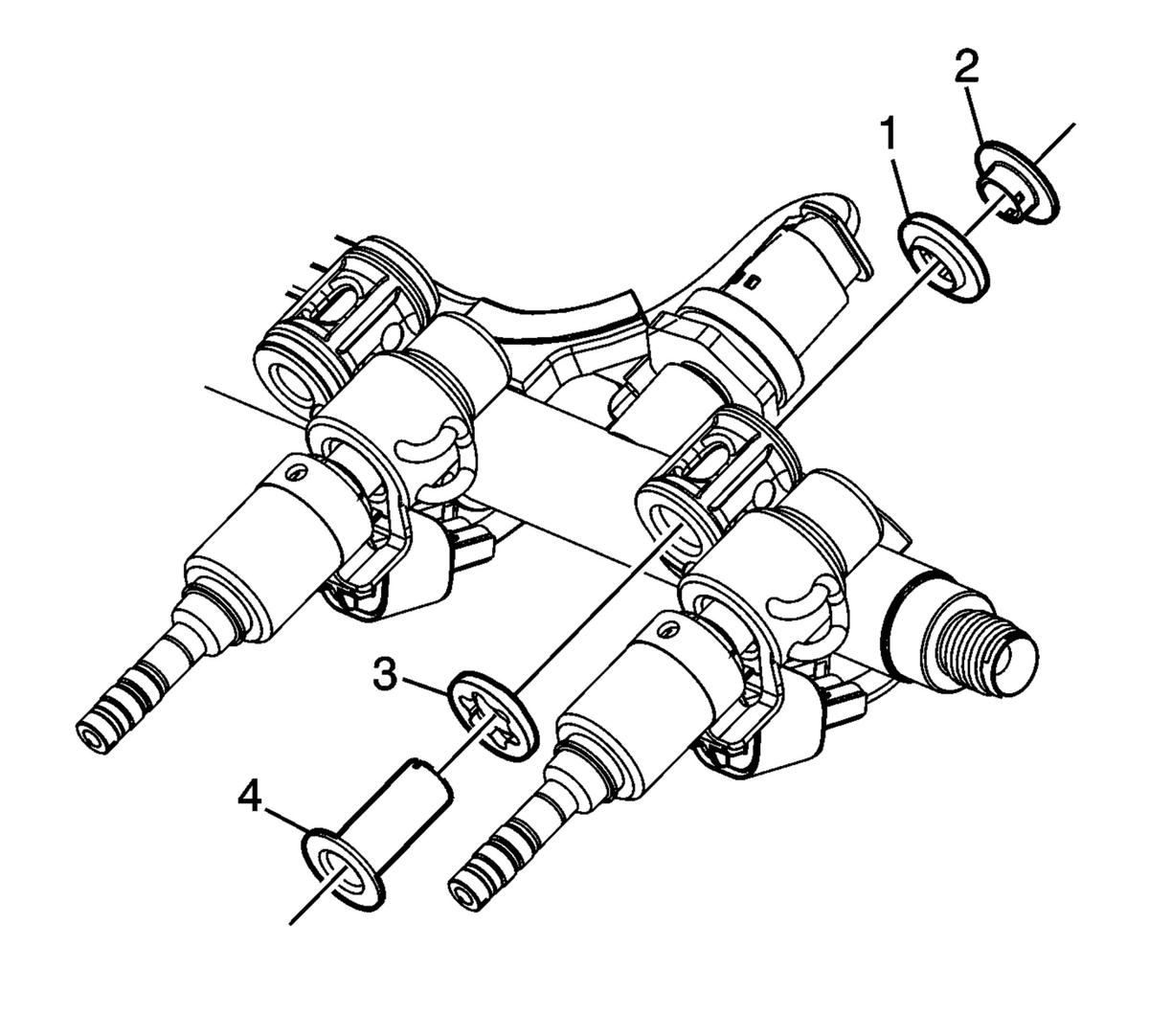 2
1
3
4