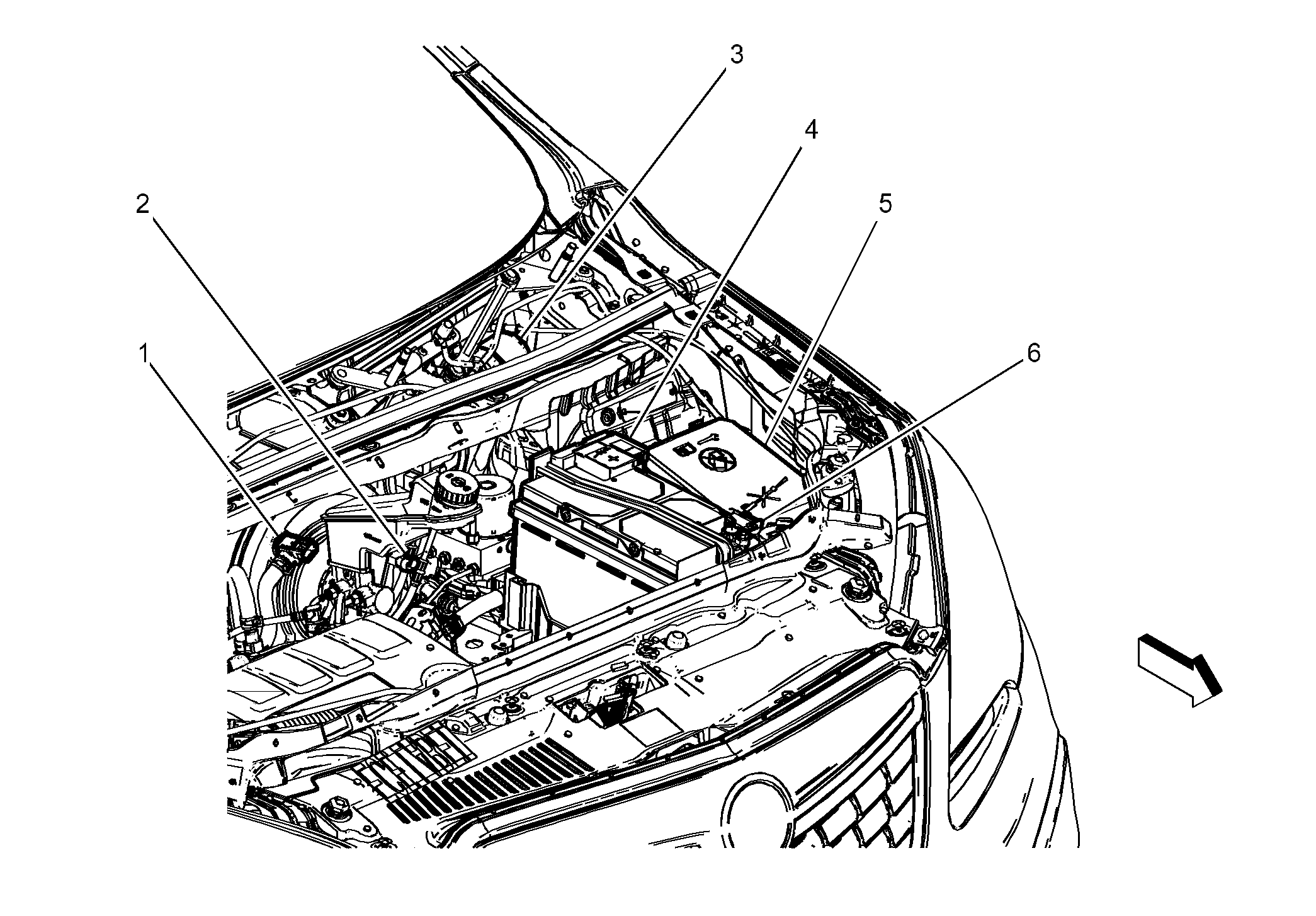 3
4
2
5
1
6