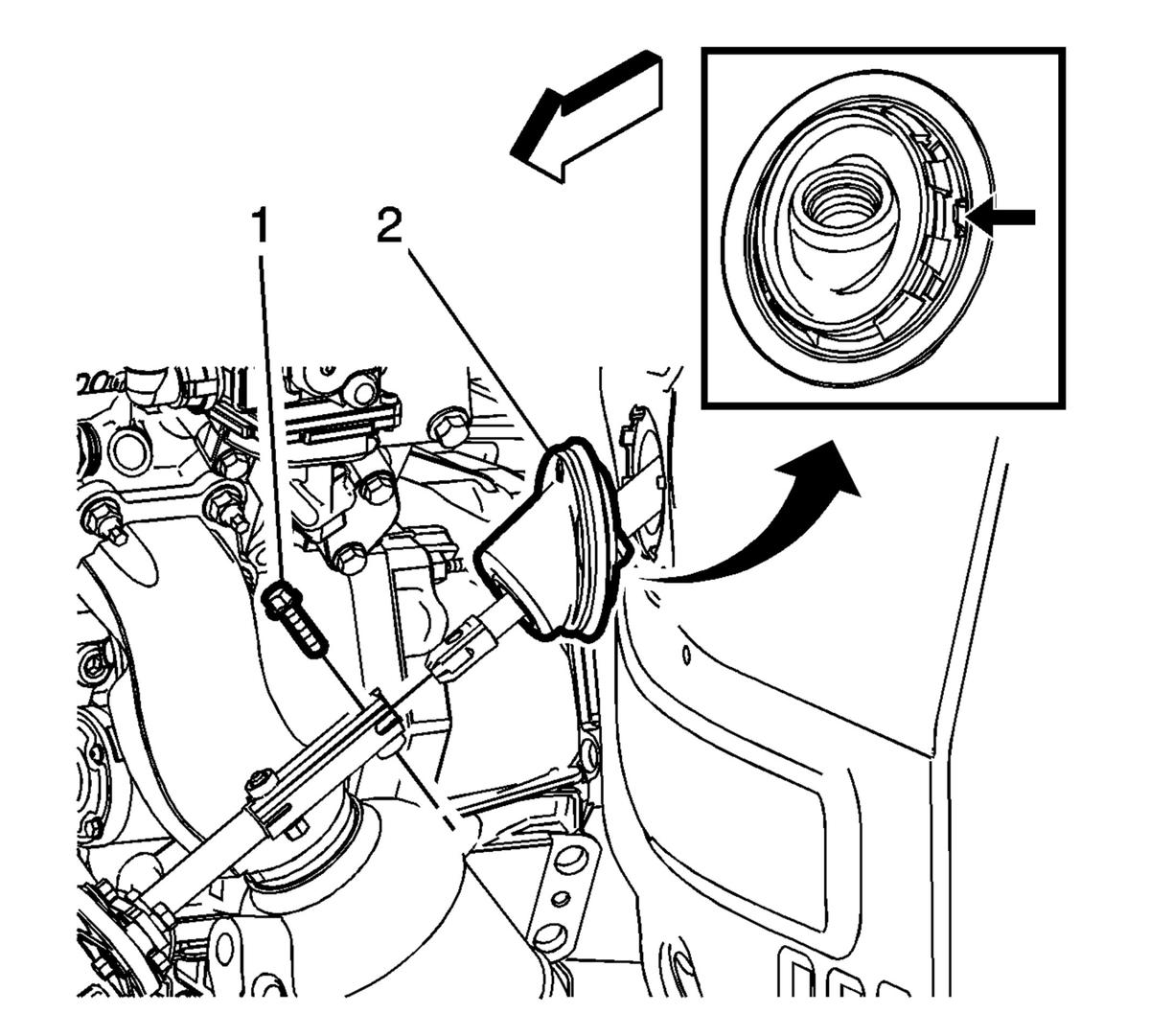 1
2