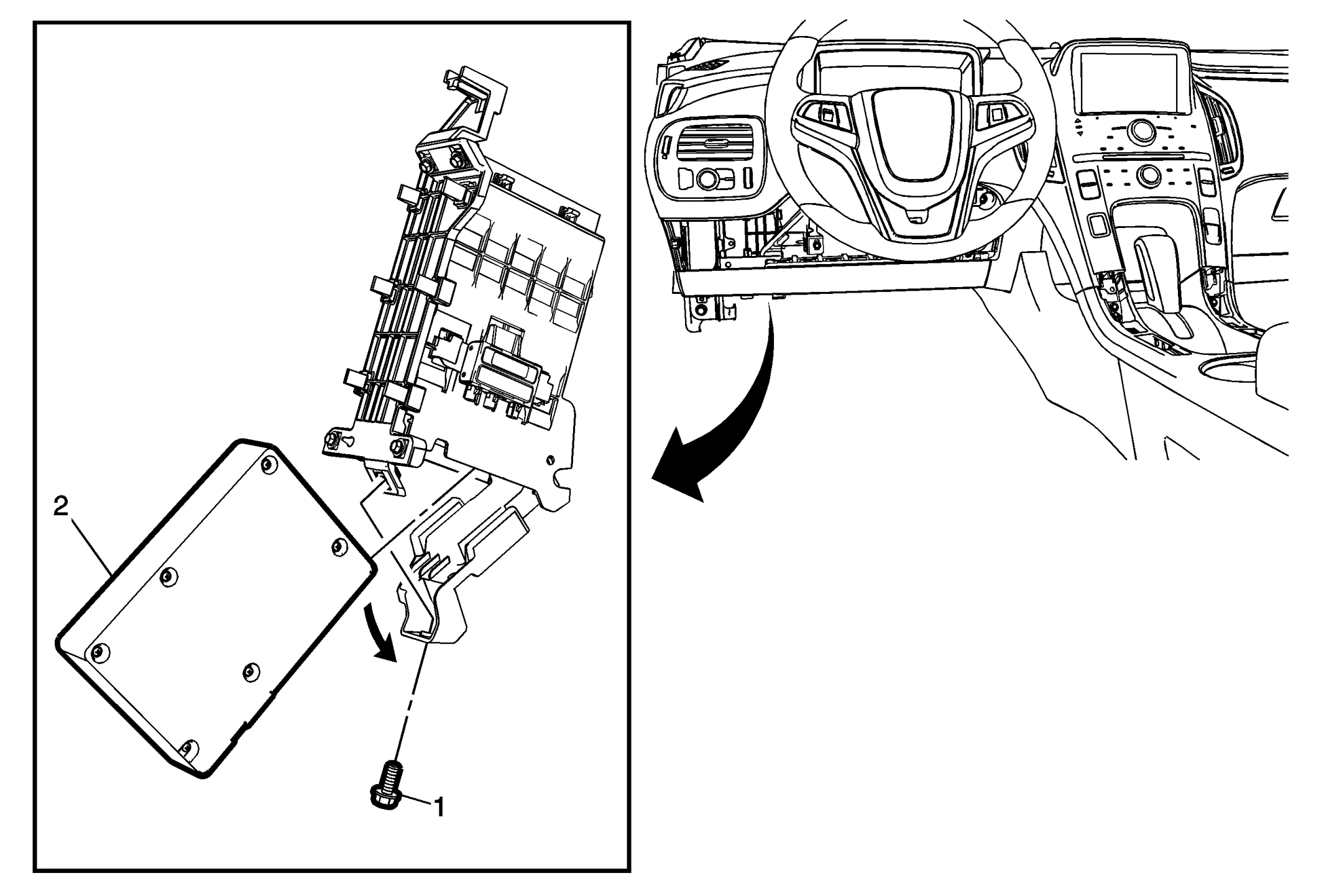 2

1