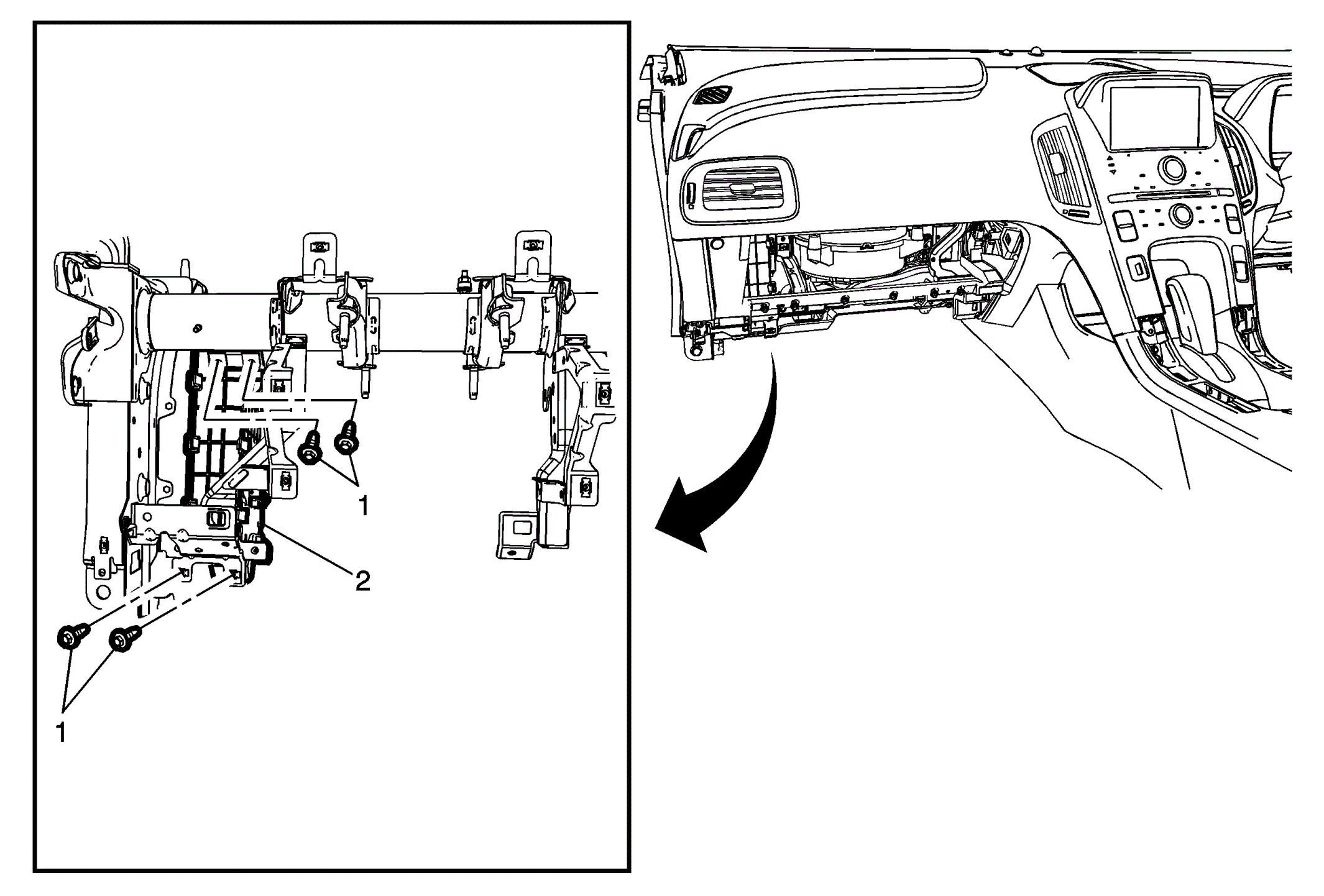 1
2
1