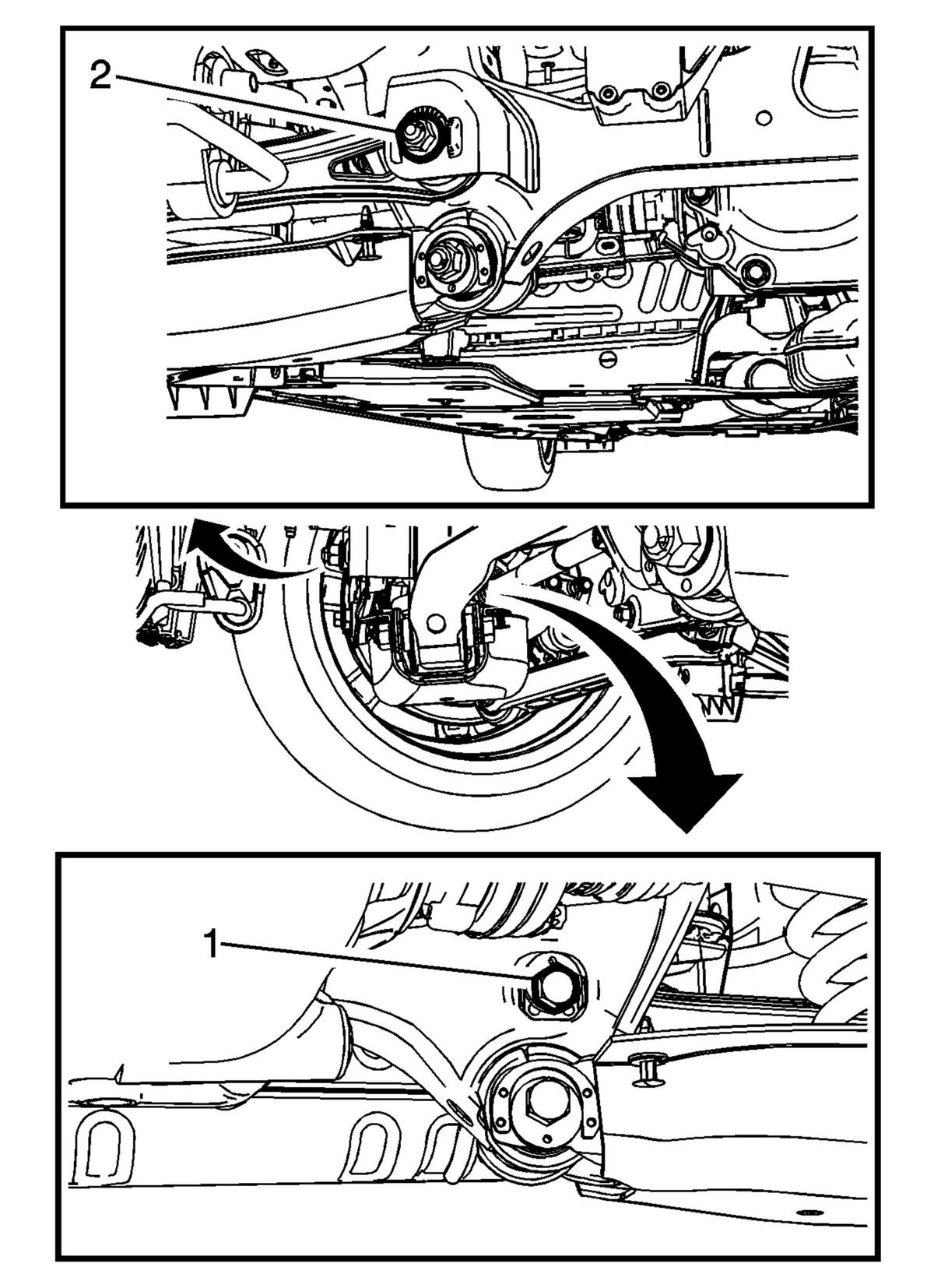 2

1