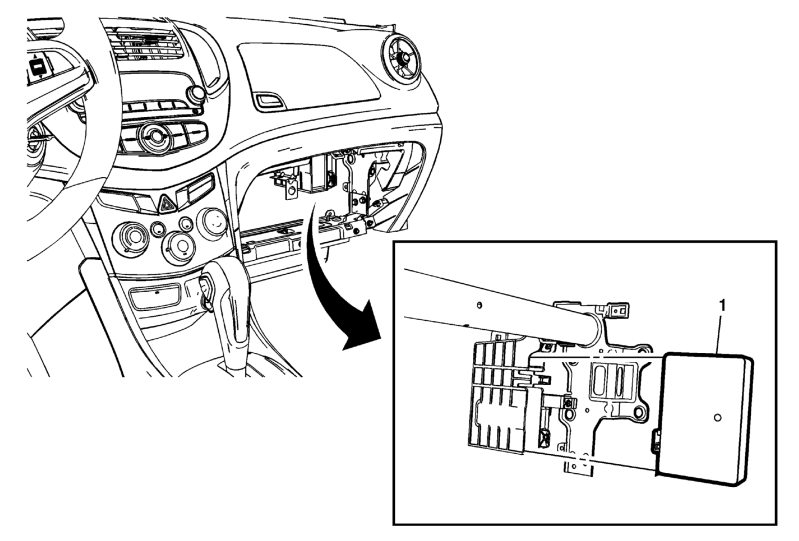 1