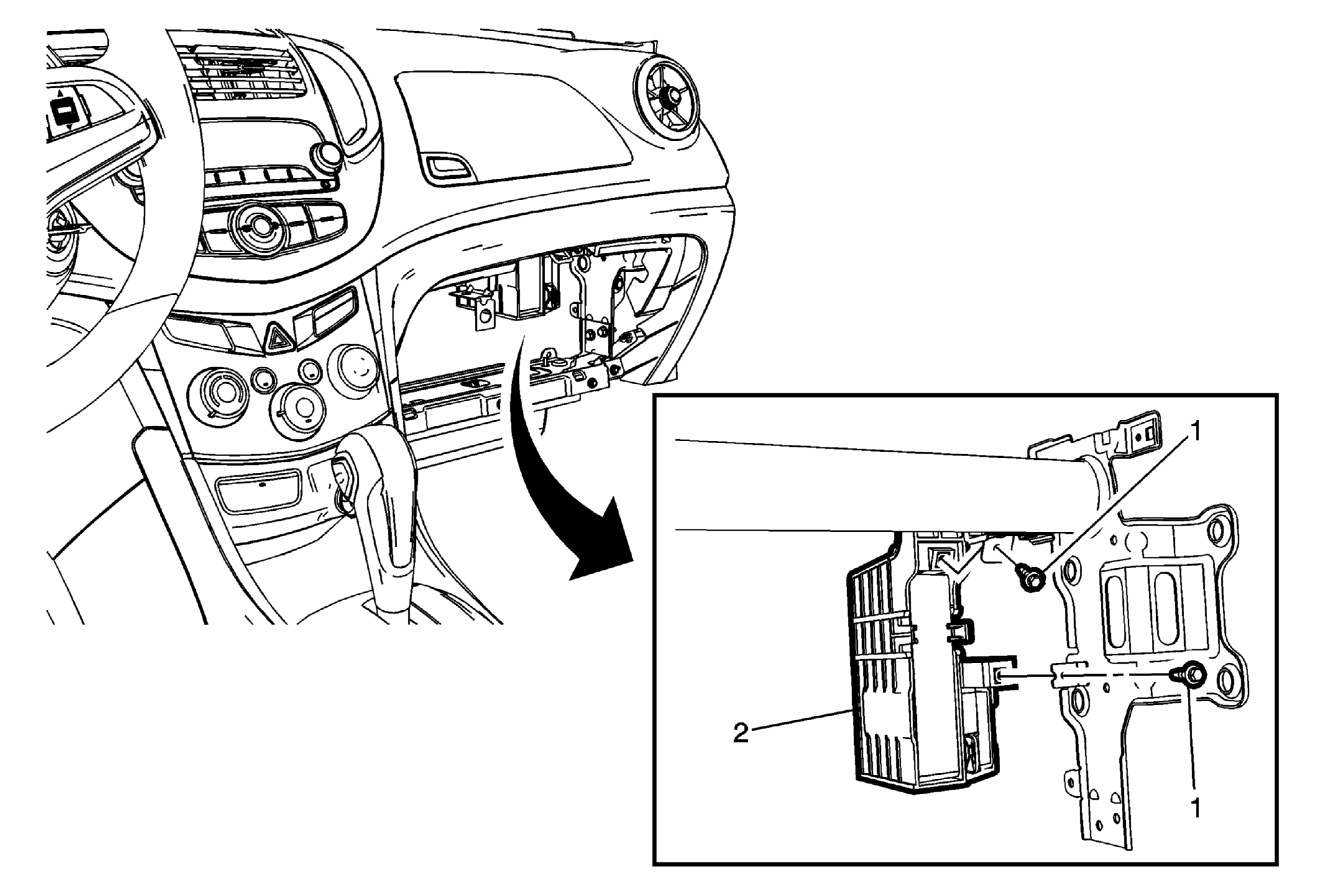 1
2
1