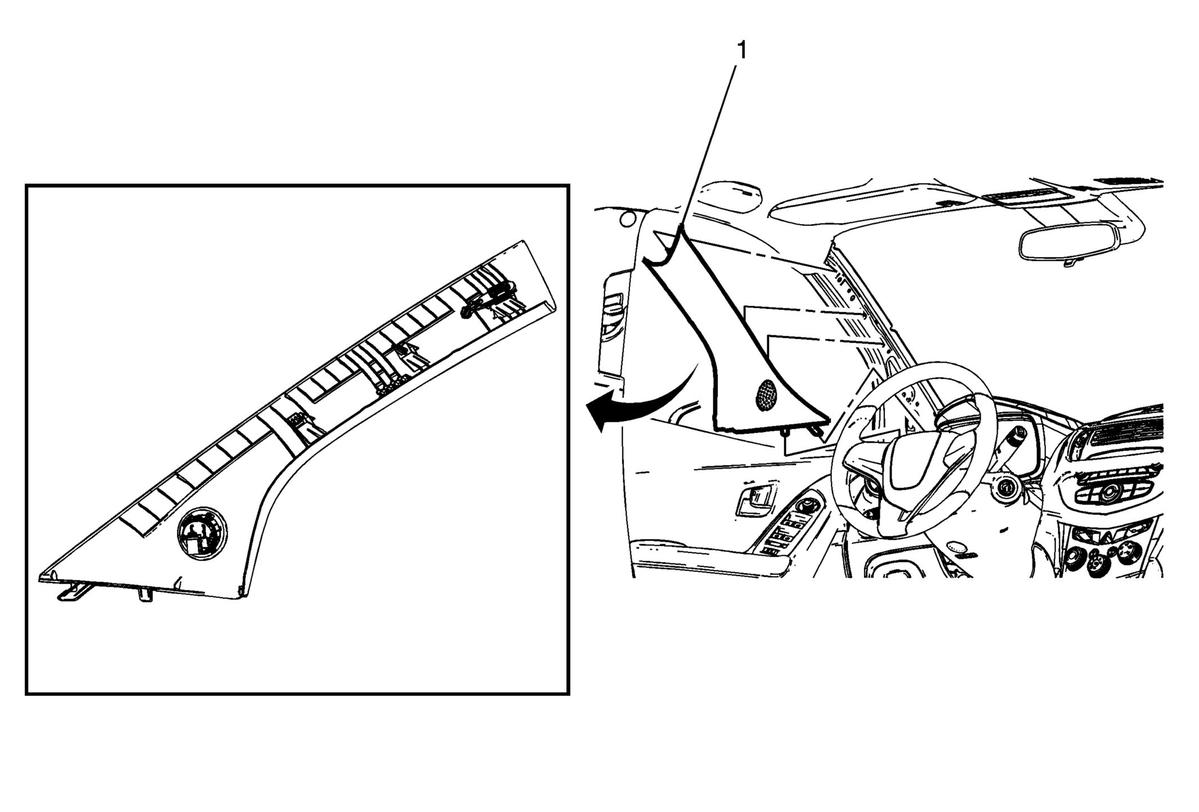 1