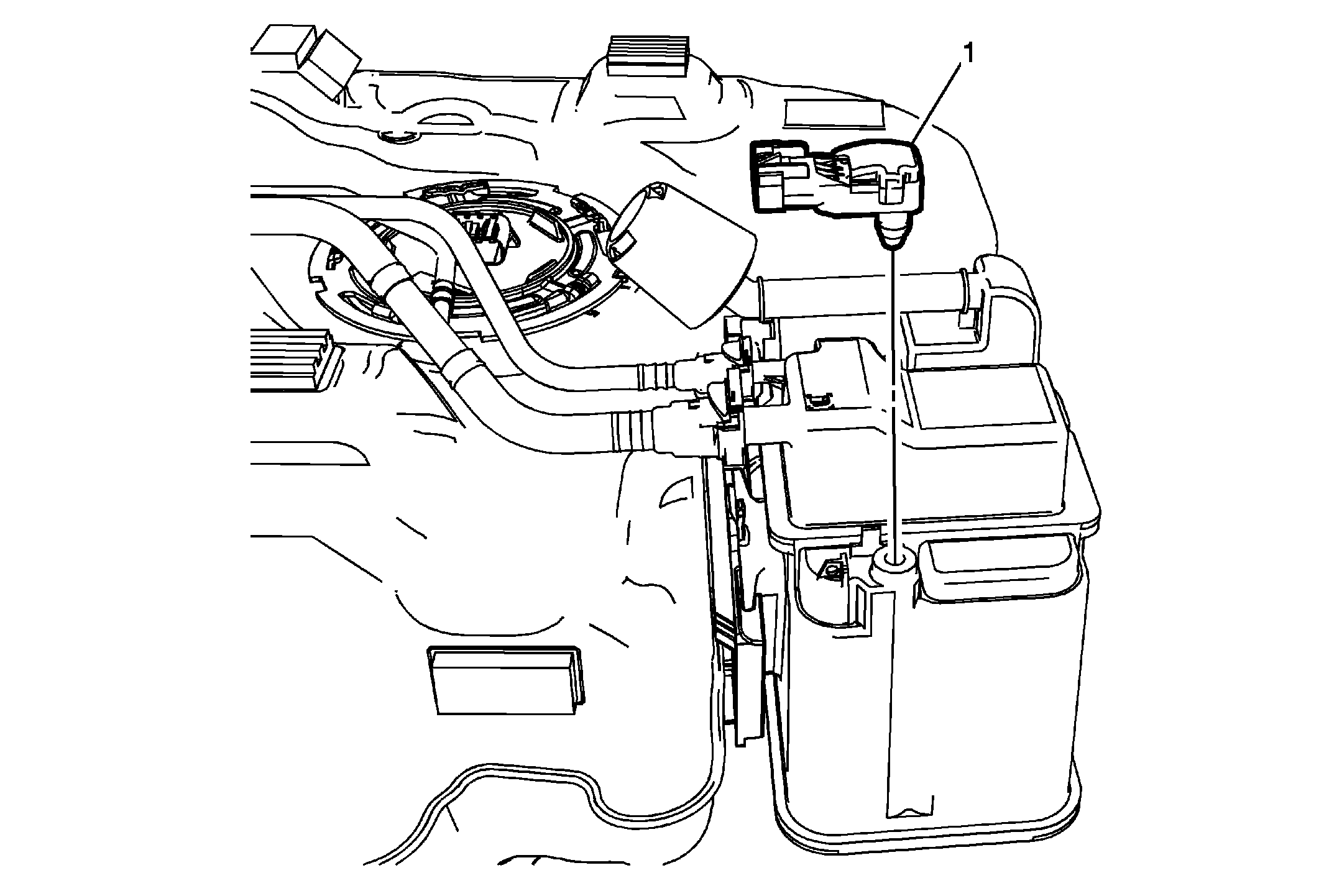 1