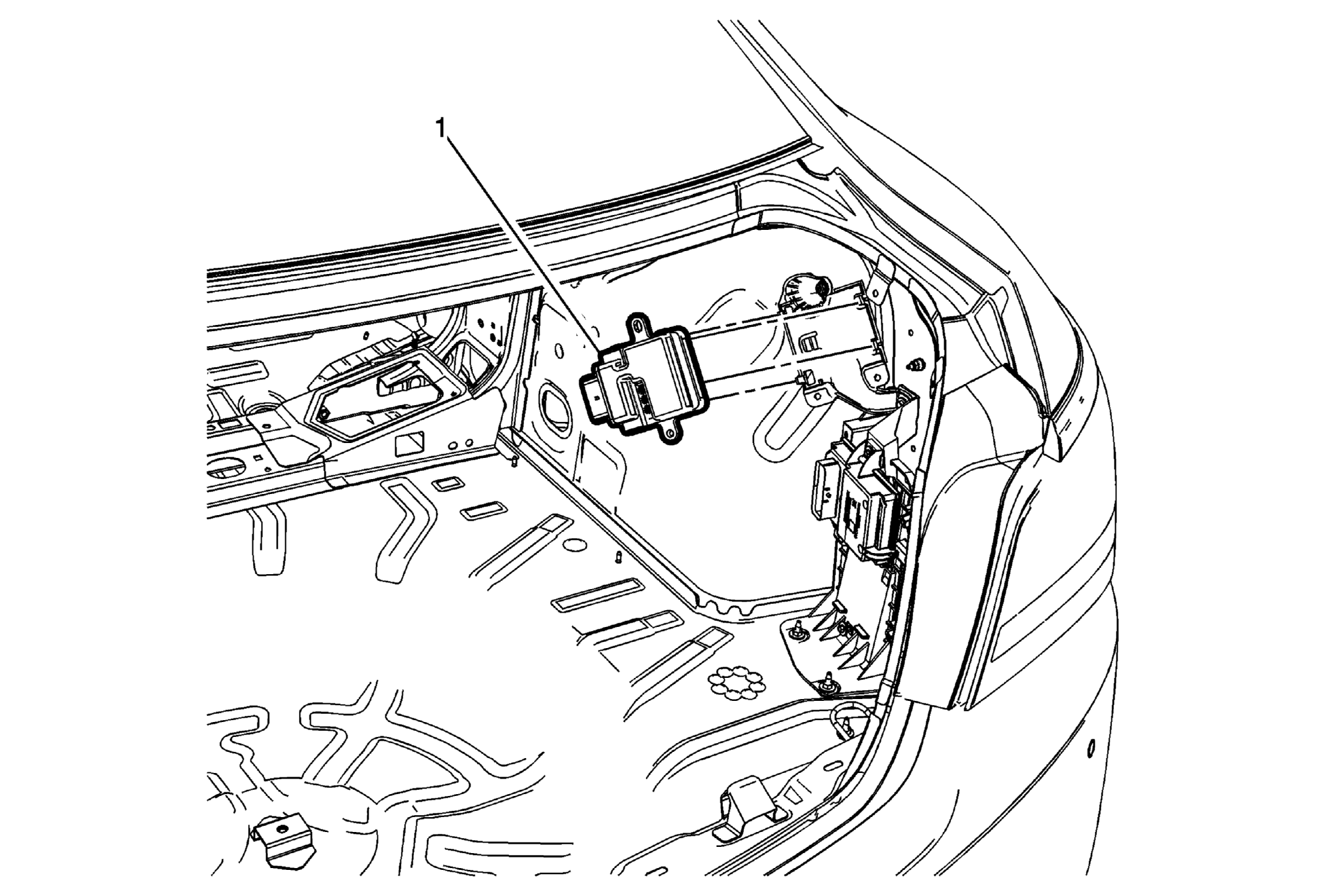 1