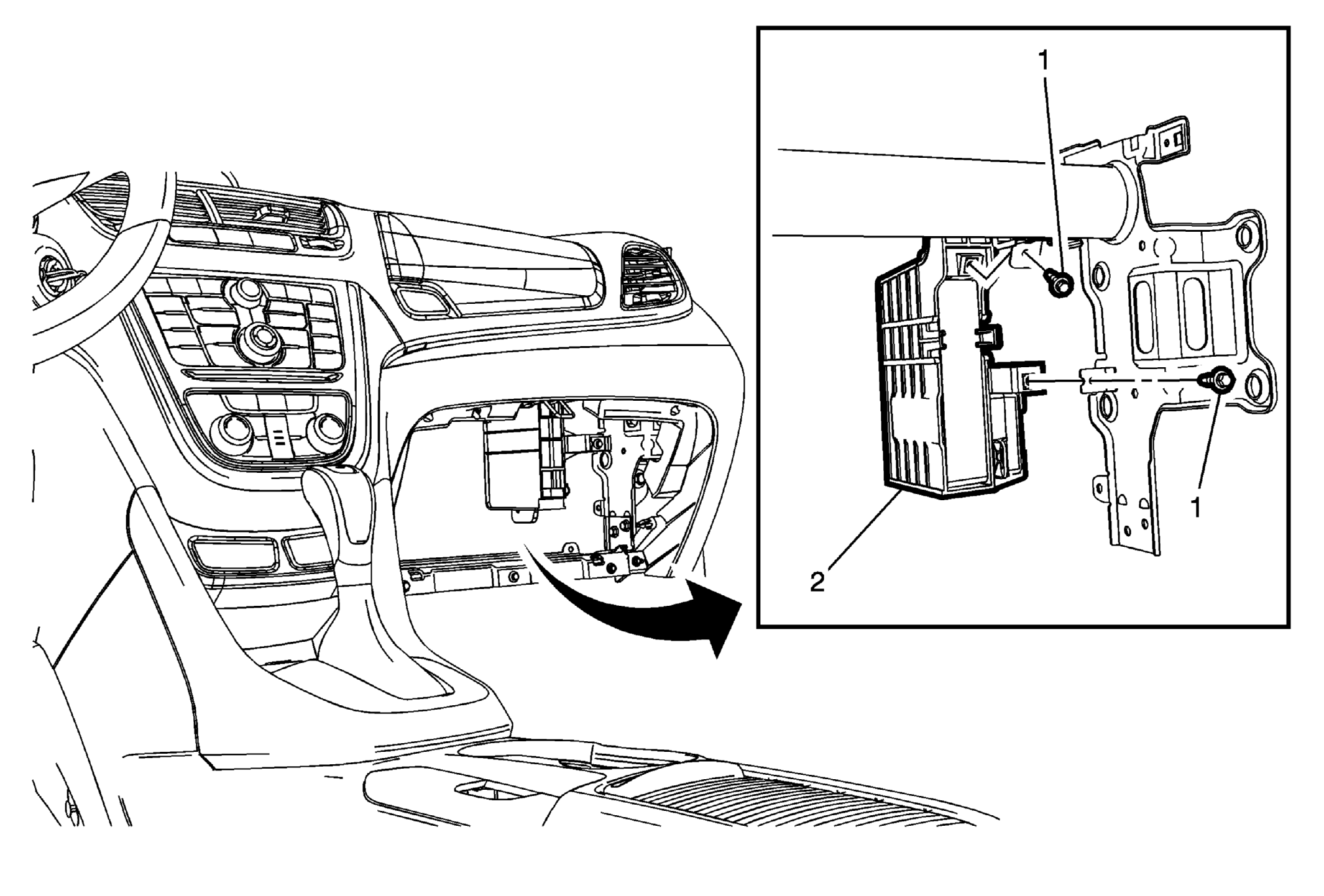 1
1
2