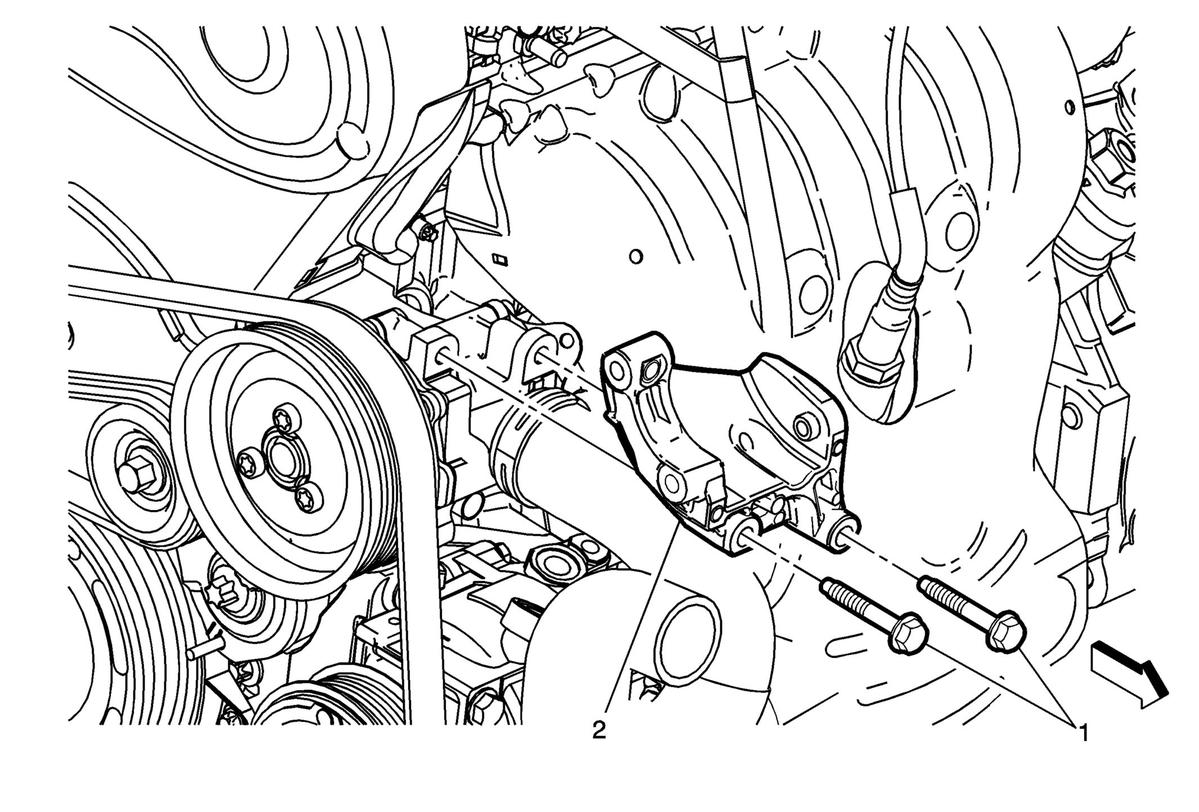 2
1