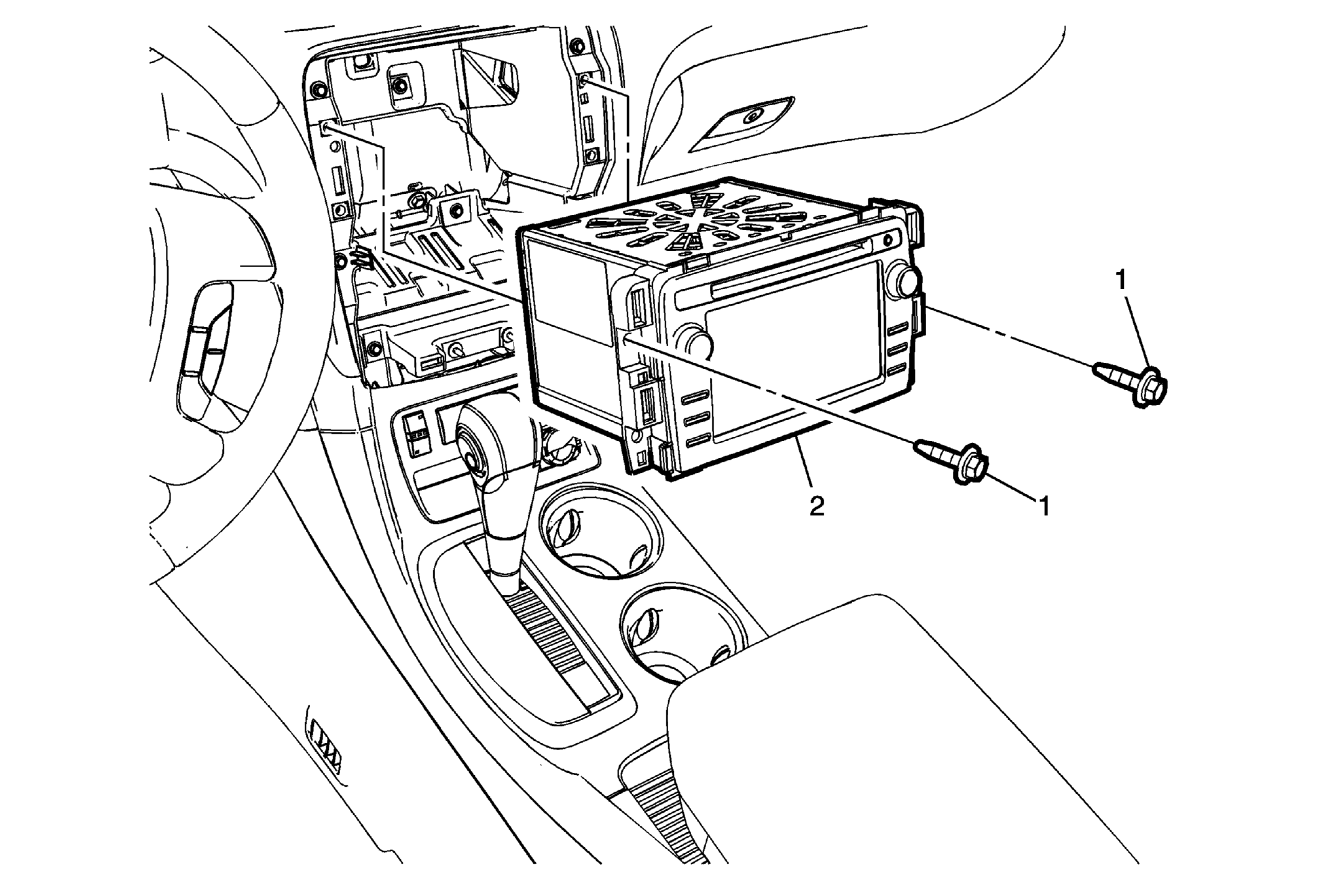 1
2
1