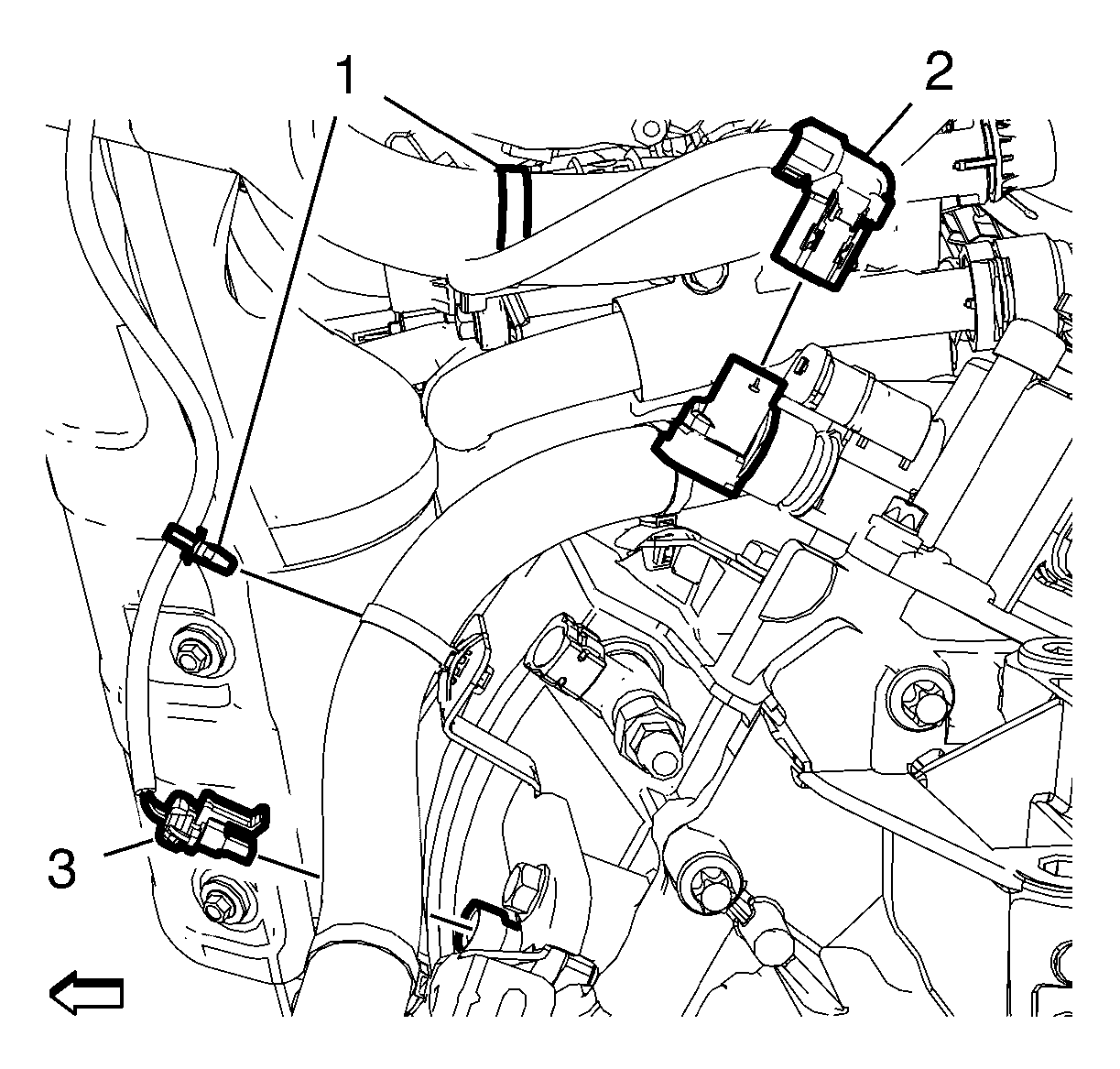 1
2
3