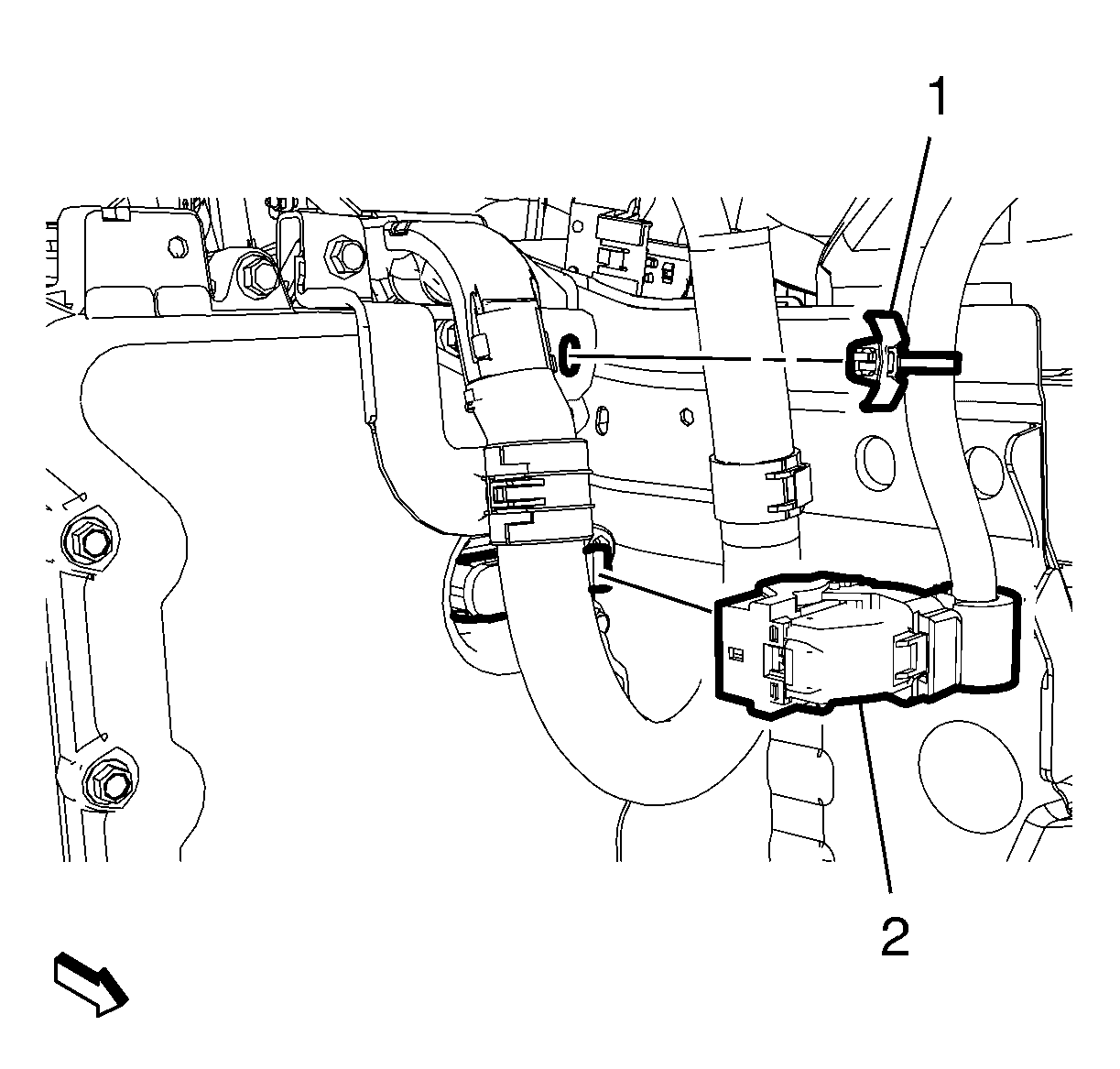 1

2