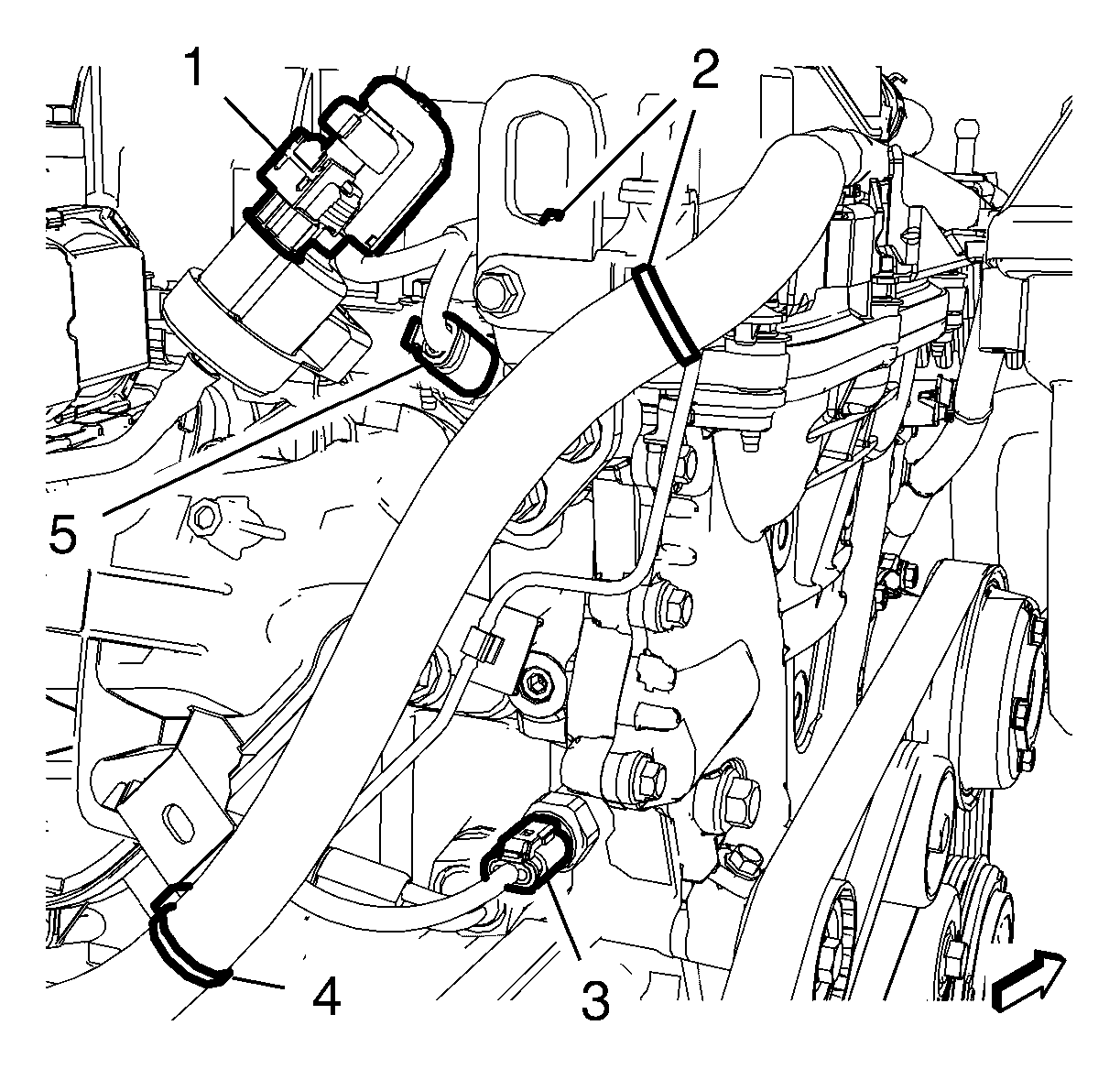 1
2
5
4
3