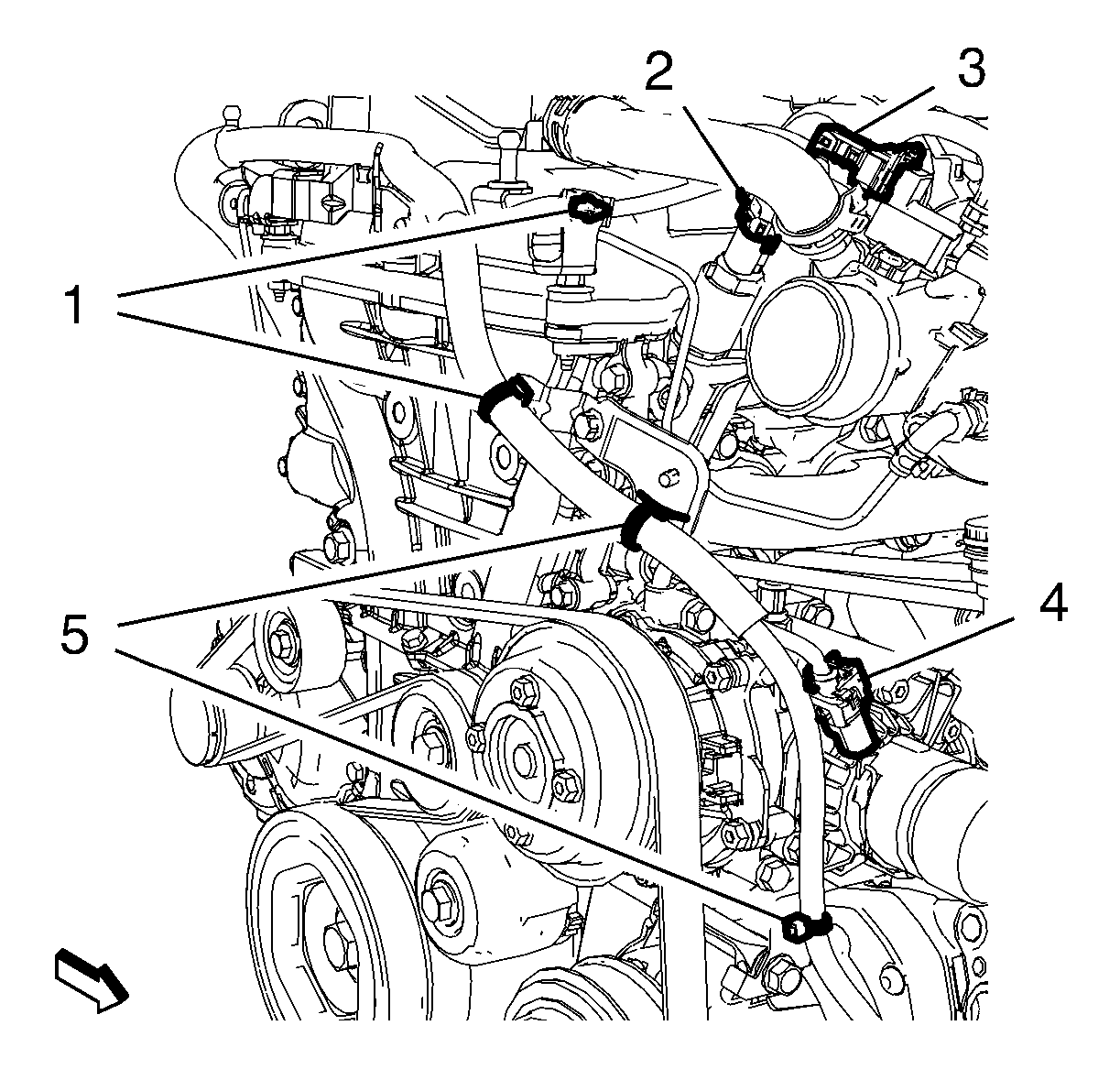 2
3
1
4
5