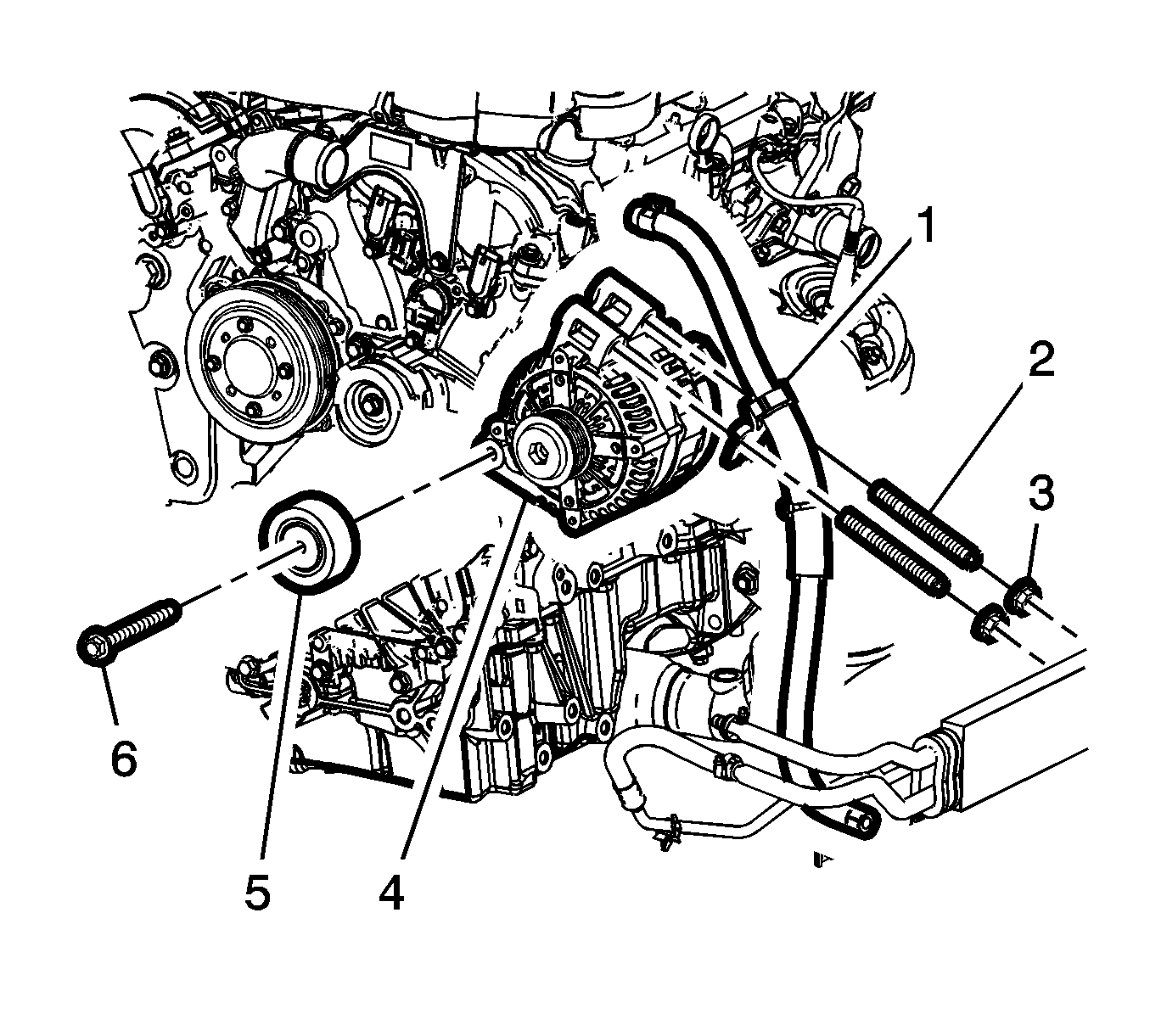 1
2
3
6
5
4