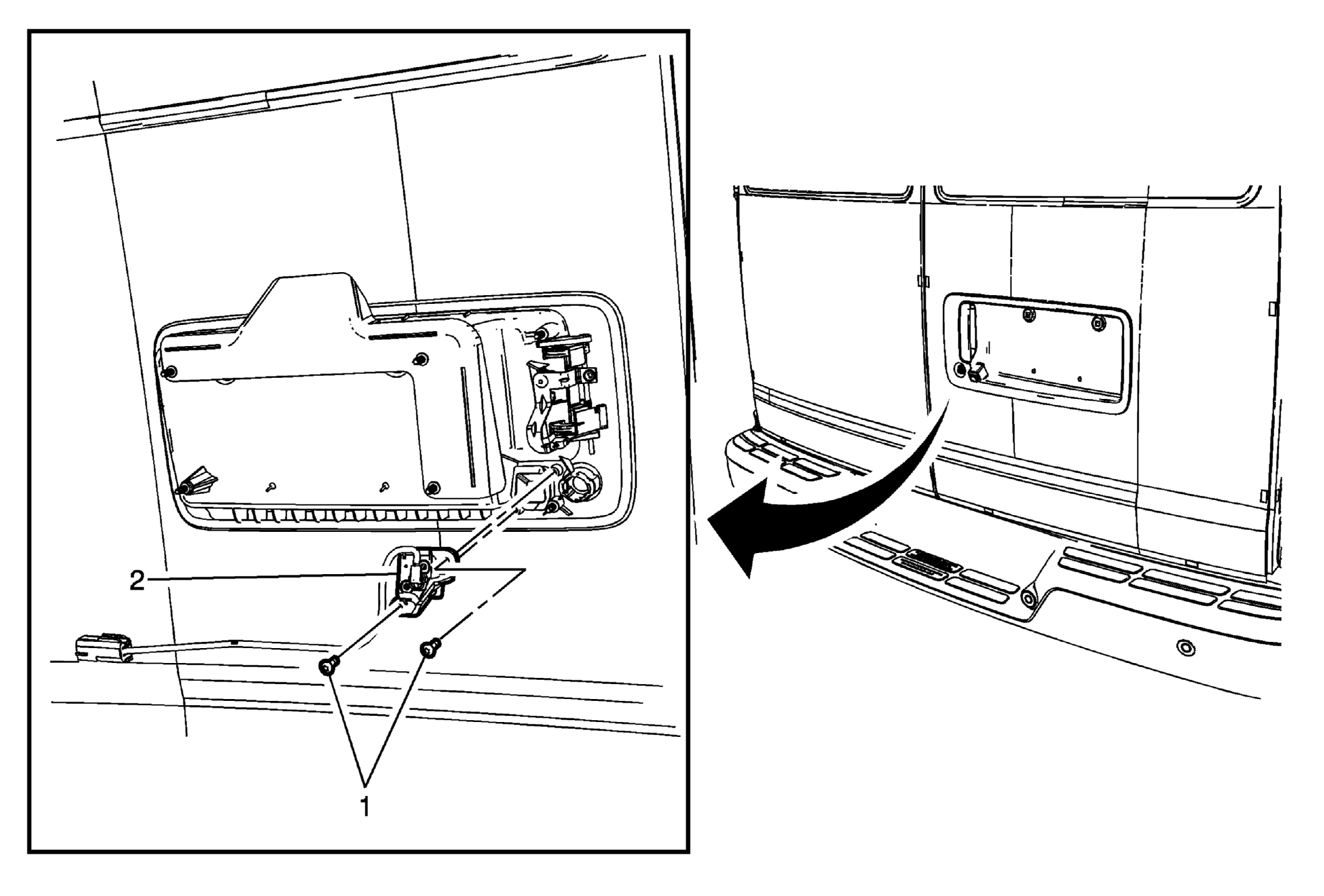 2
1