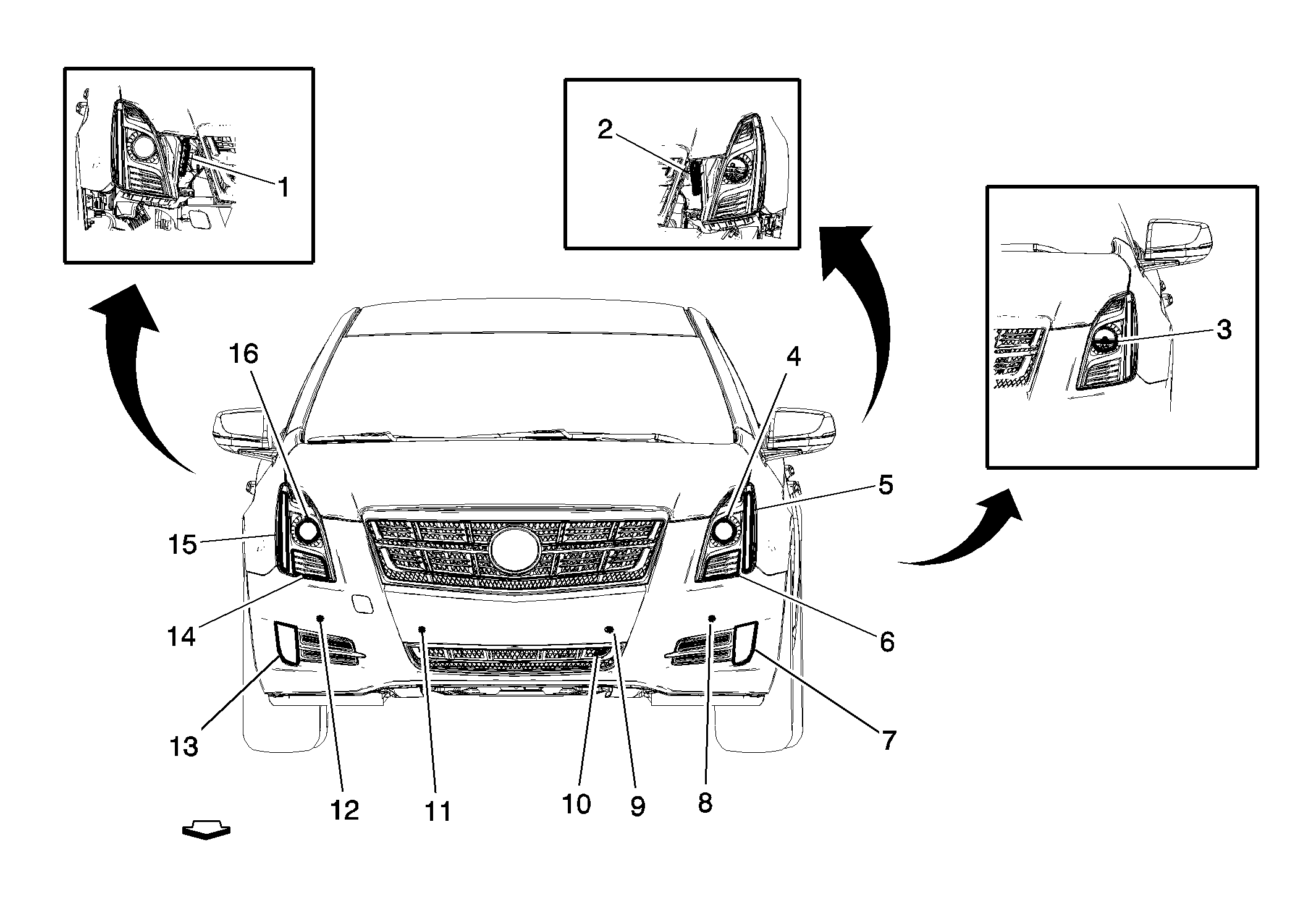 1
2
3
16
4
5
15
14
6
13
7
12
11
10
9
8