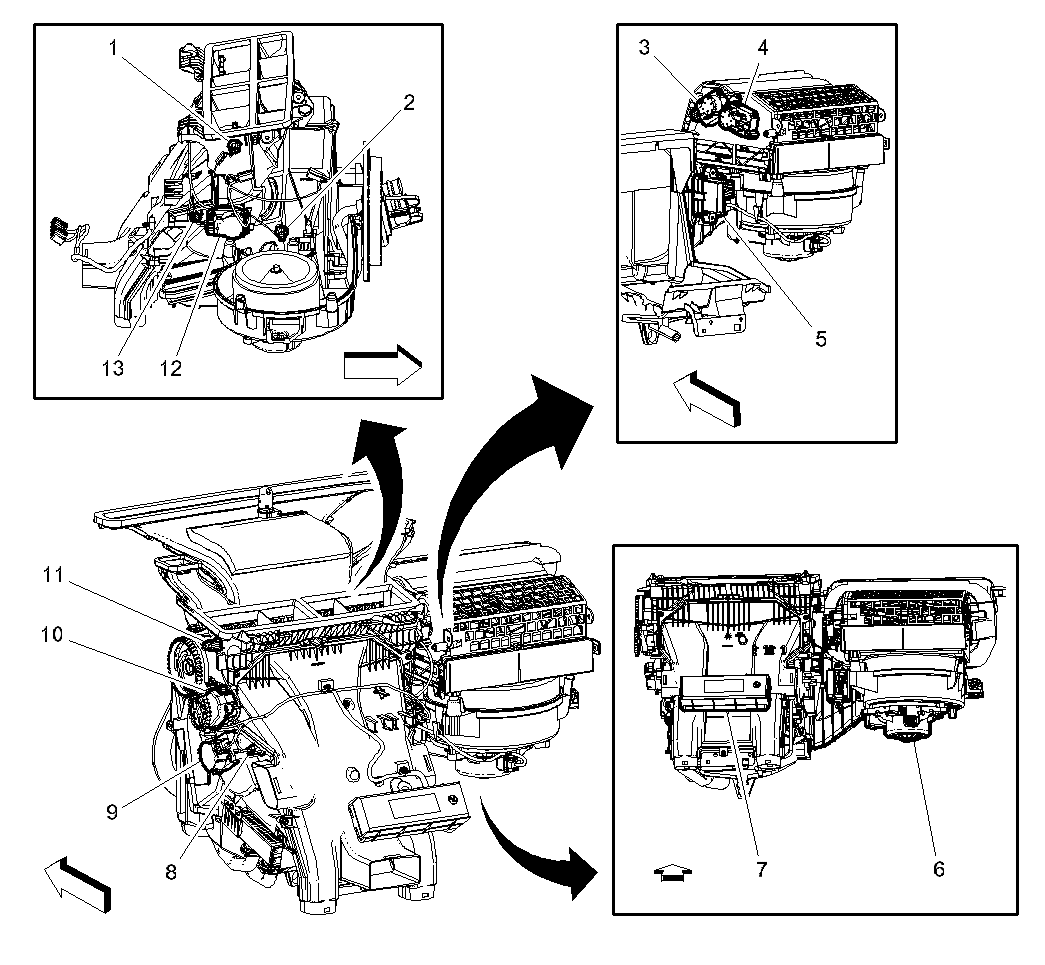 1
2
13
12
3
4
5
11
10
9
8
7
6