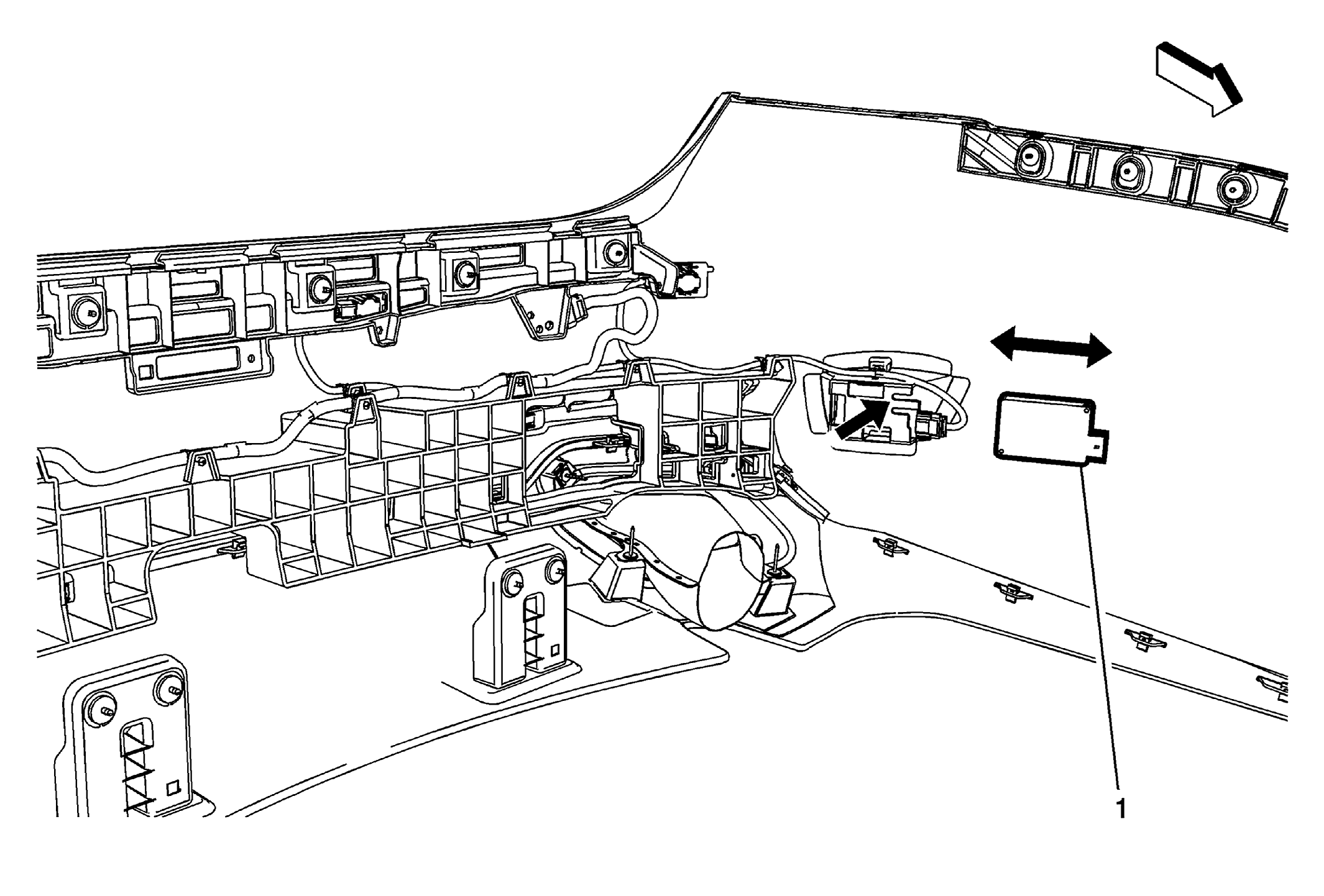 1