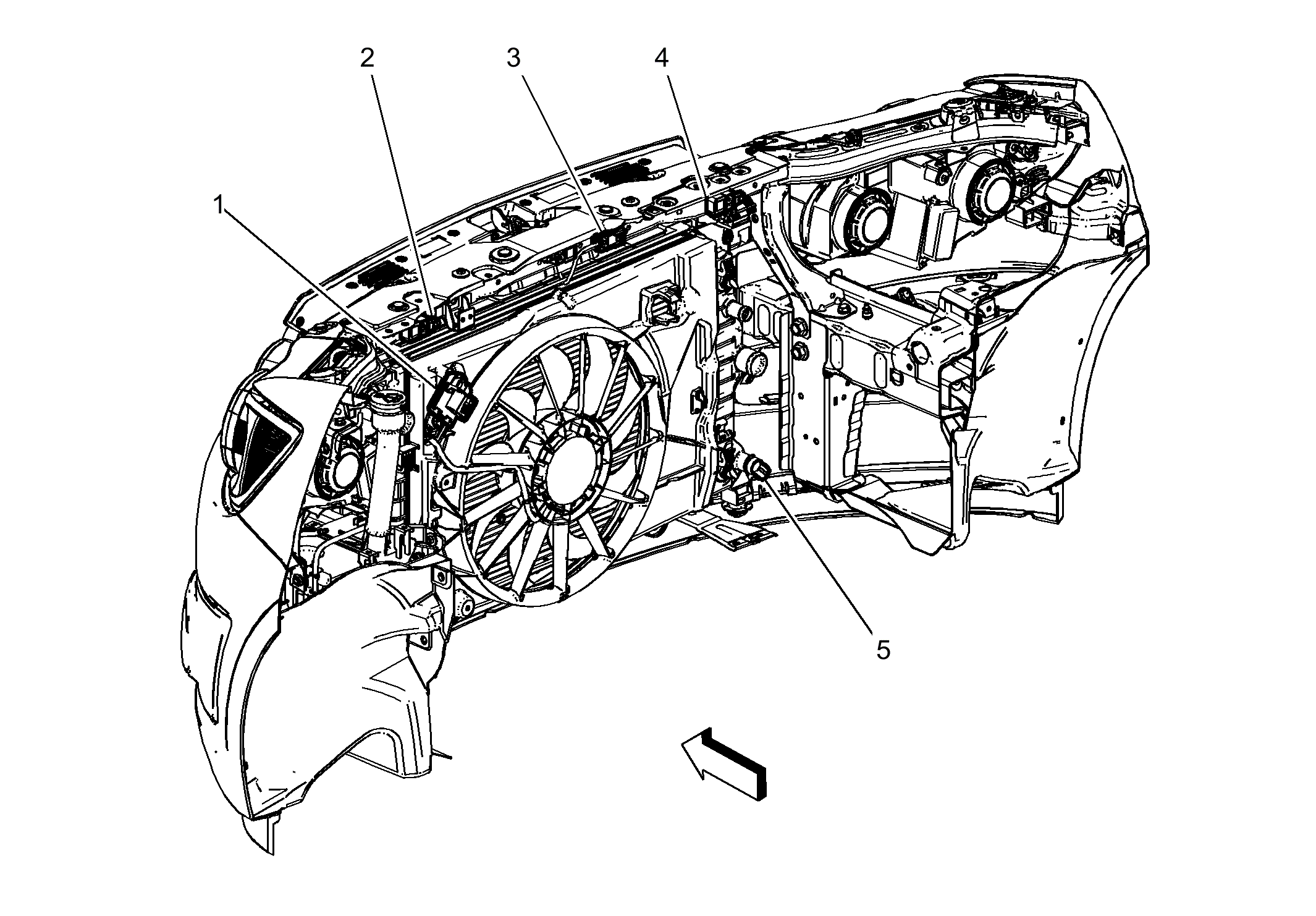 2
3
4
1
5