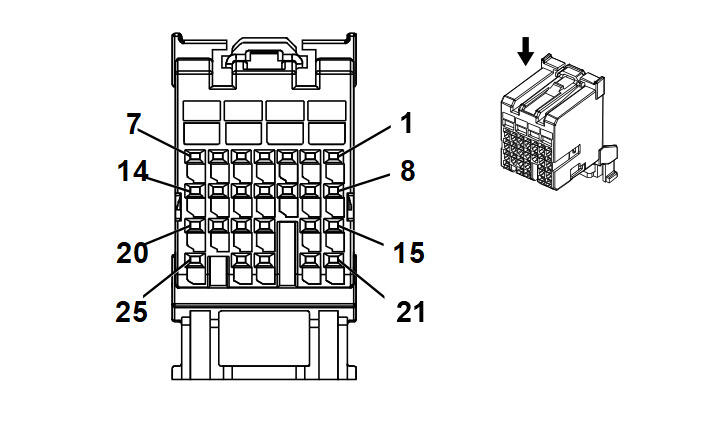 7
1
14
8
20
15
25
21