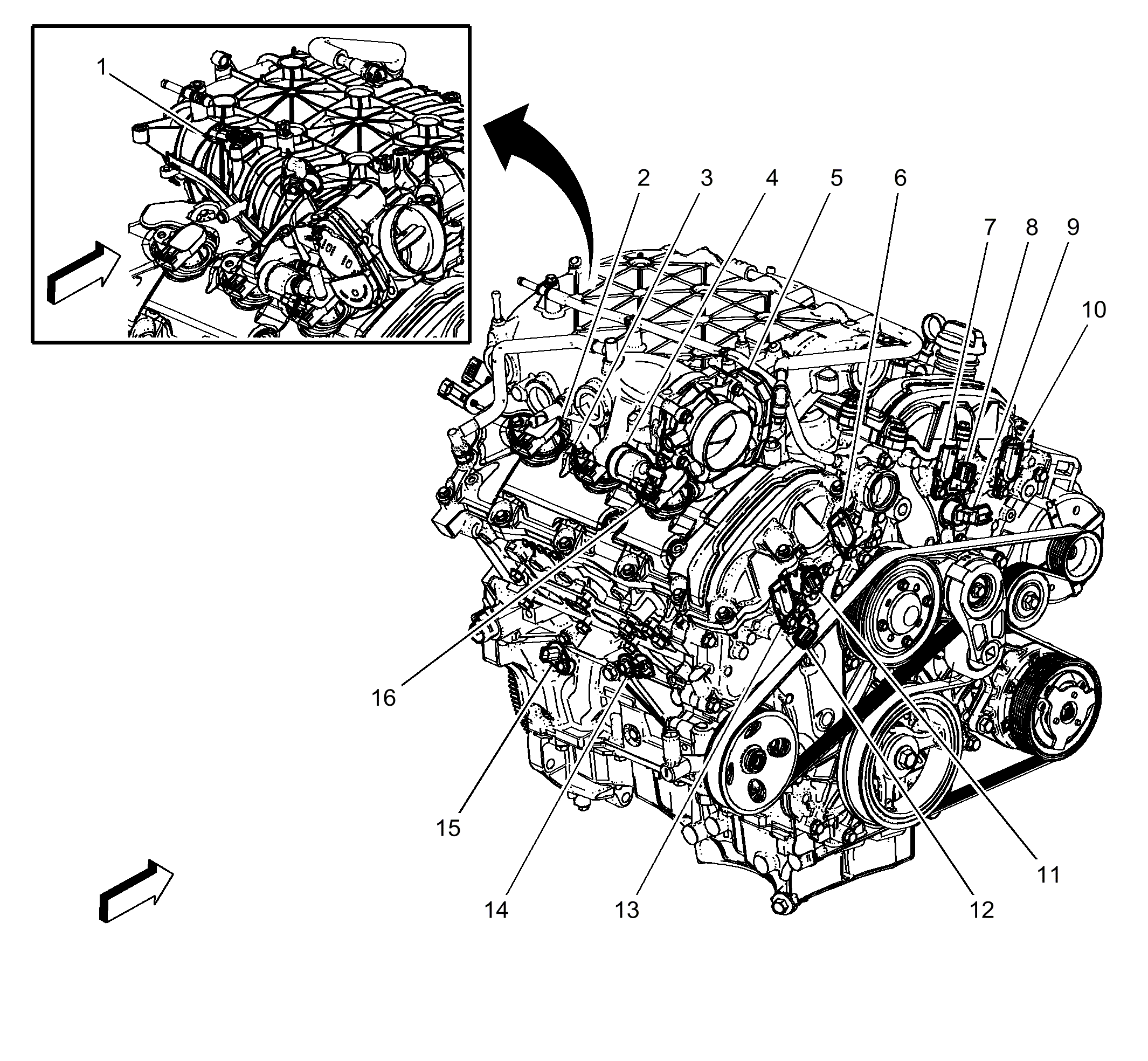 1

2 3 4 5 6

7 8 9

10

16

15

14

13

12

11