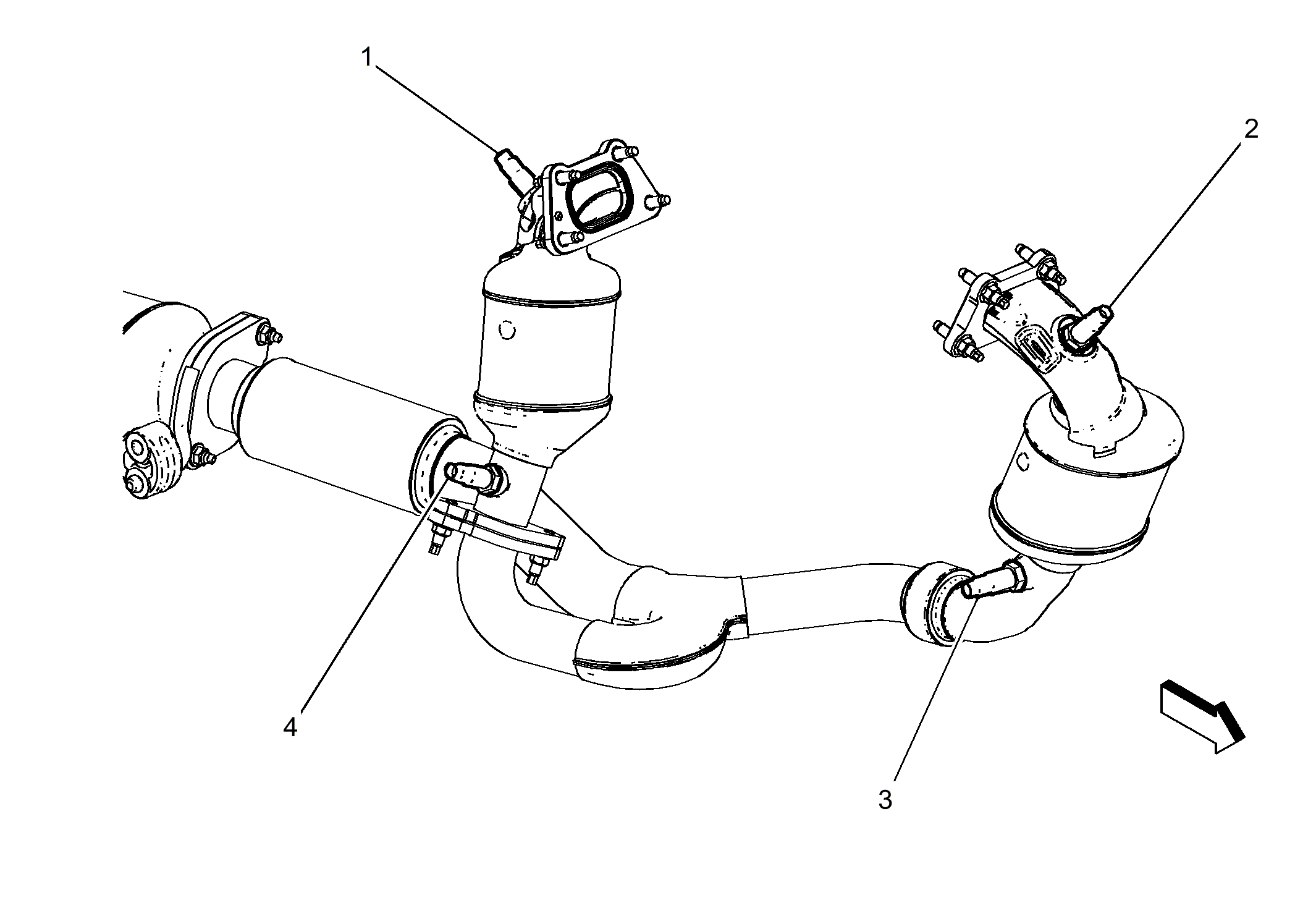 1
2
4
3