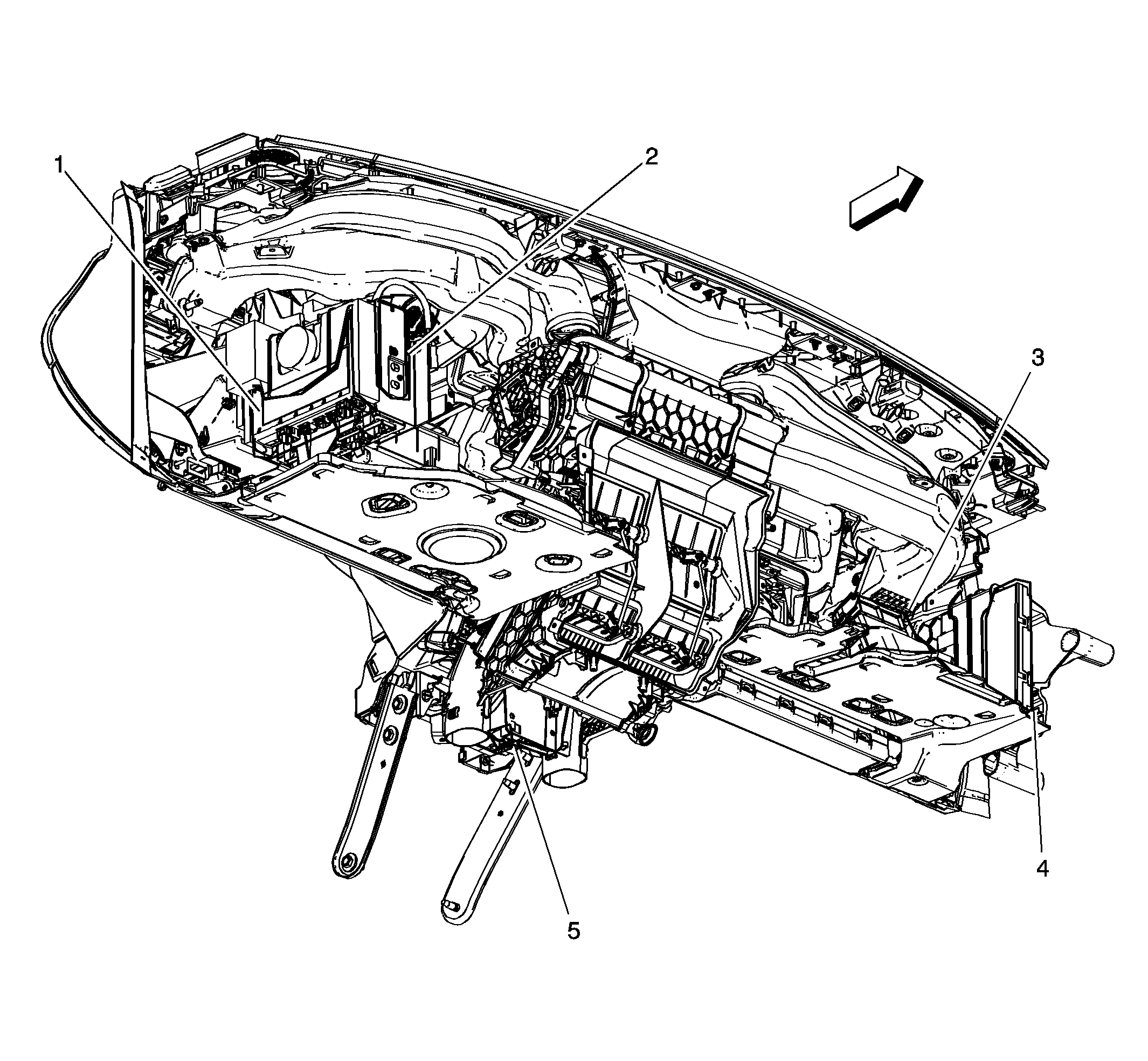 1
2
3
4
5