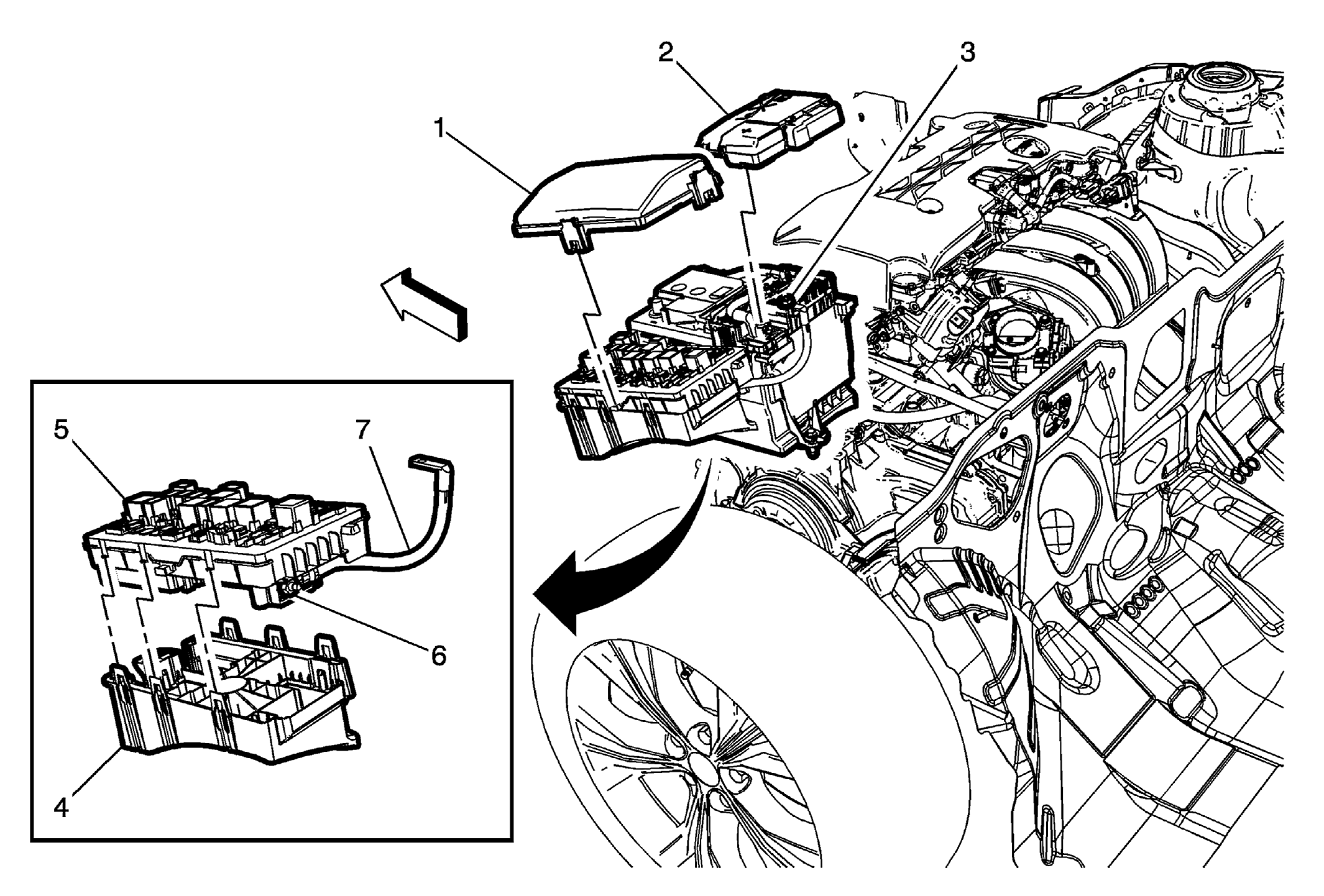 1
2
3
5
7
6
4