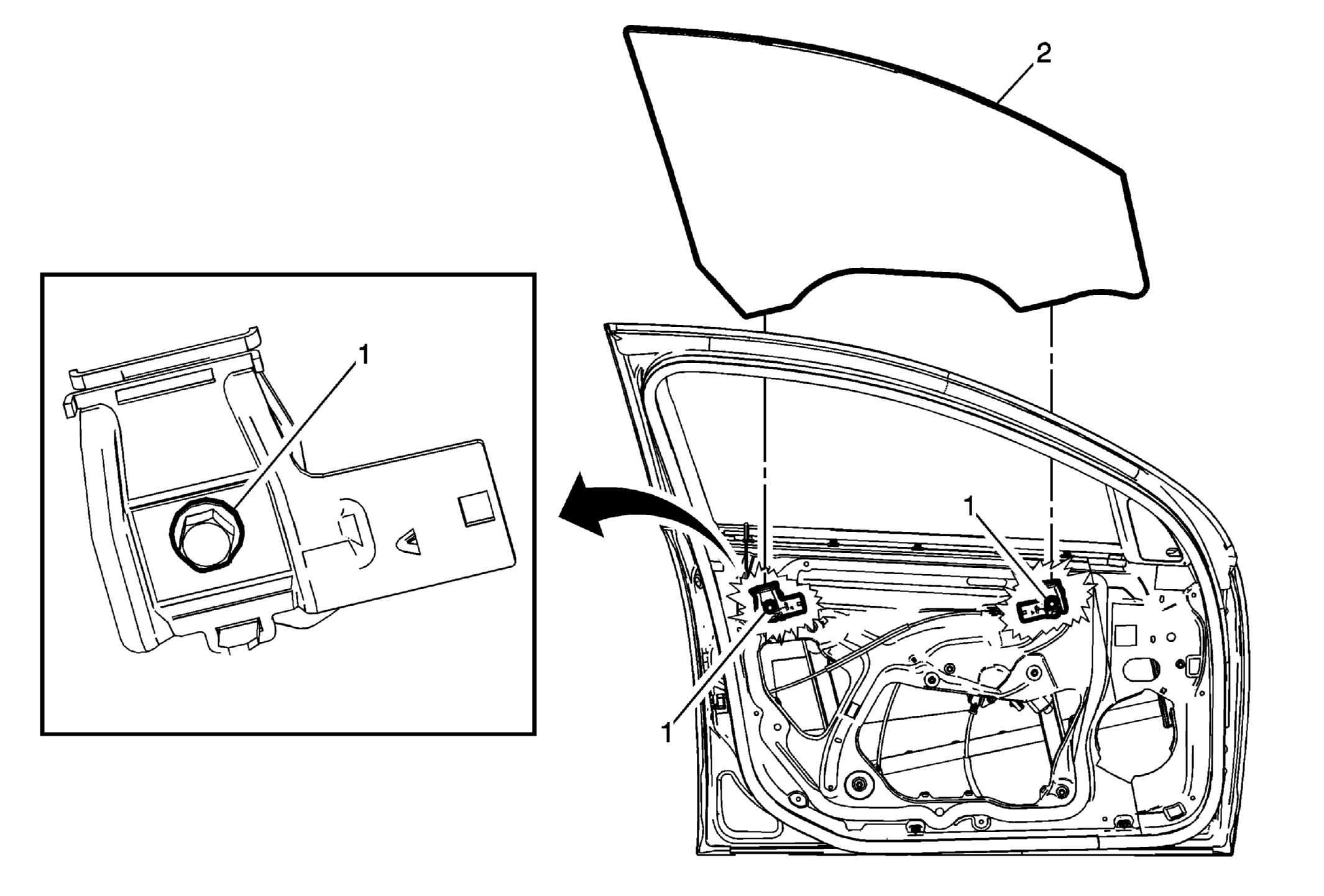 2

1

1

1