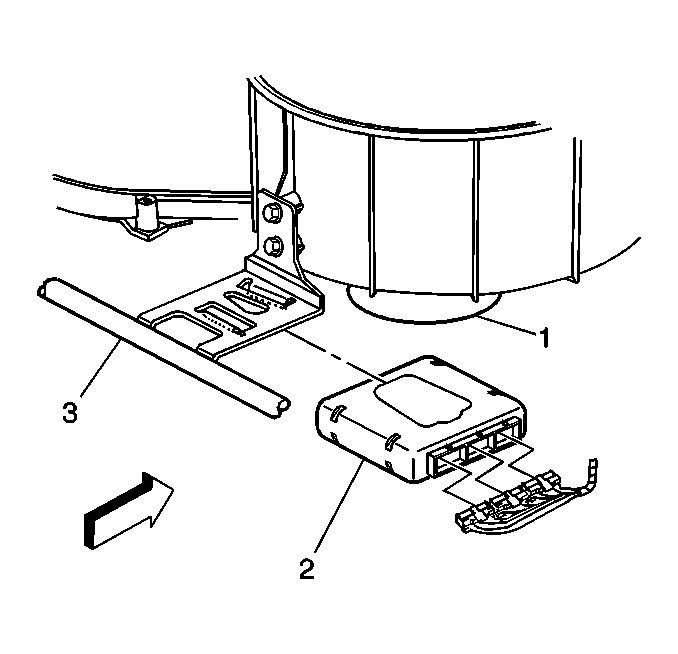 1
3
2