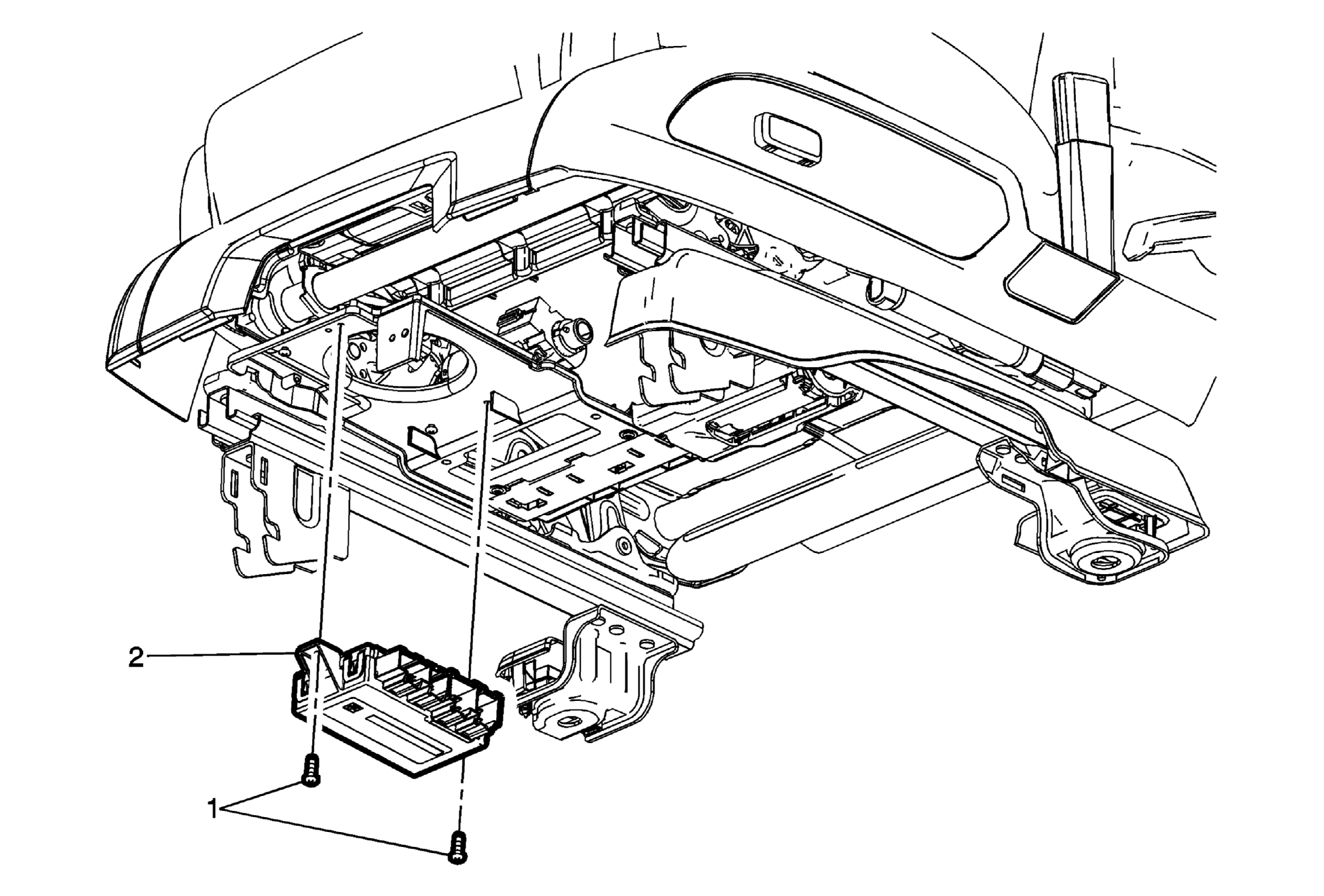 2

1