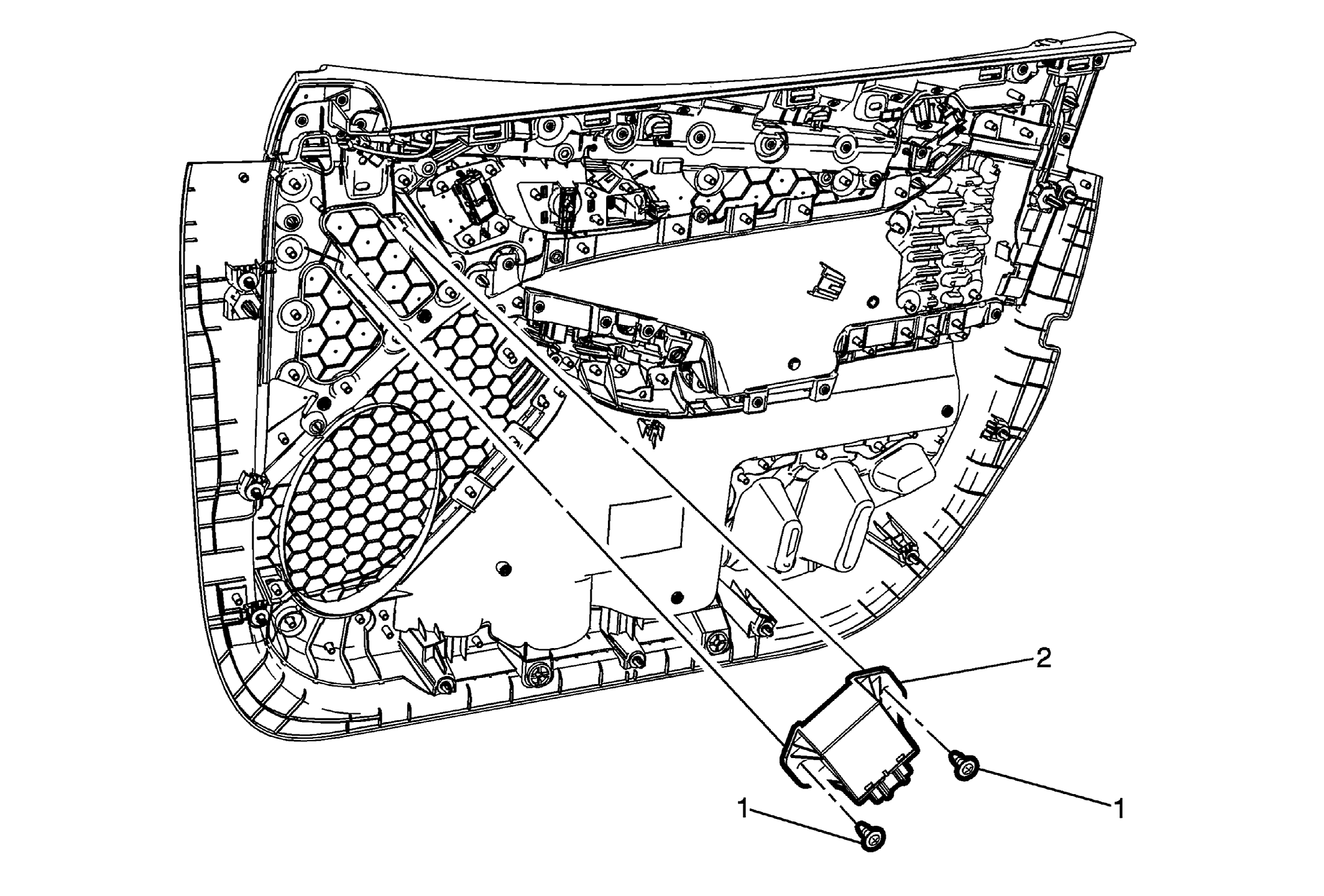 2
1
1