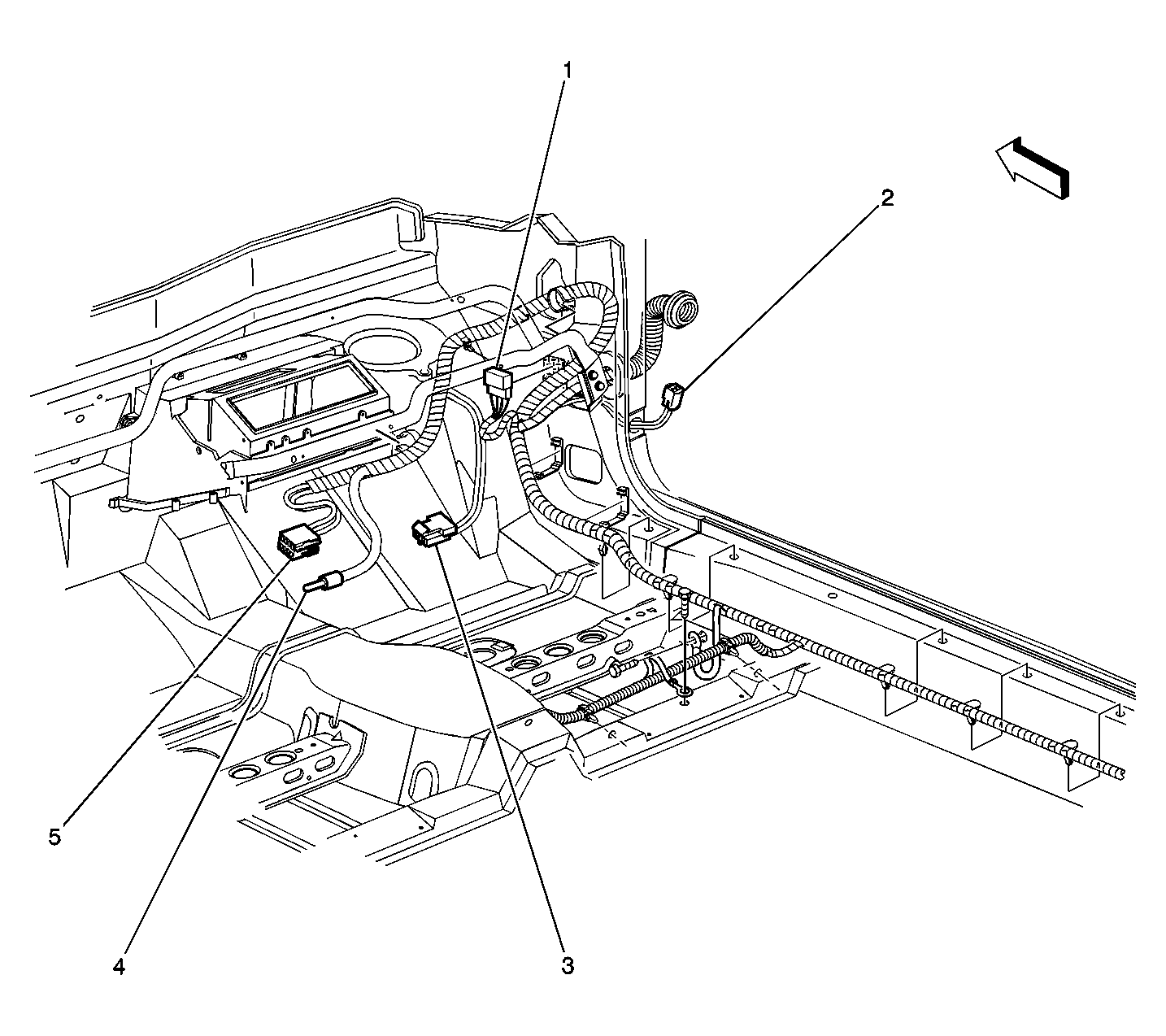 1
2
5
4
3