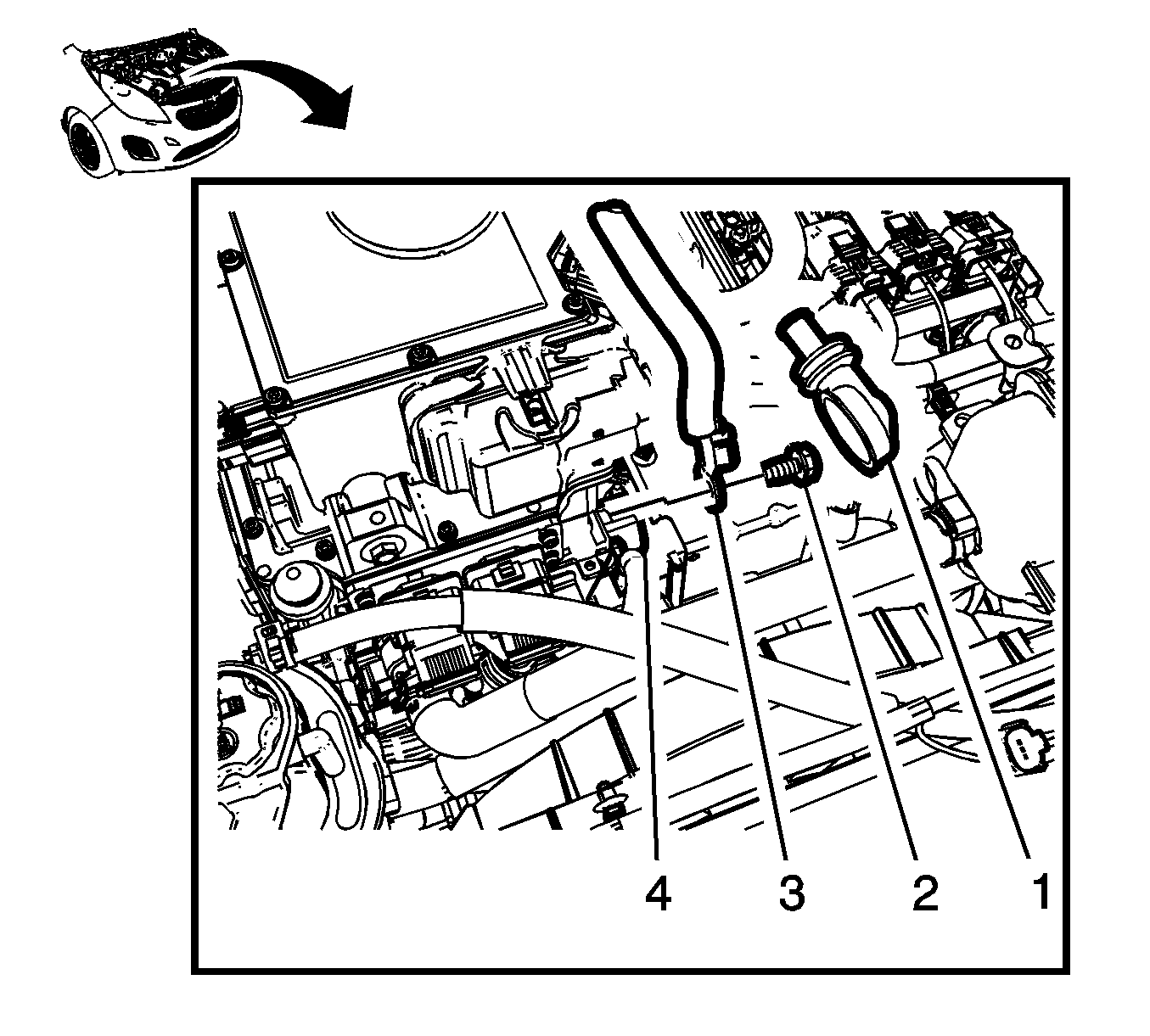 4 3 2 1