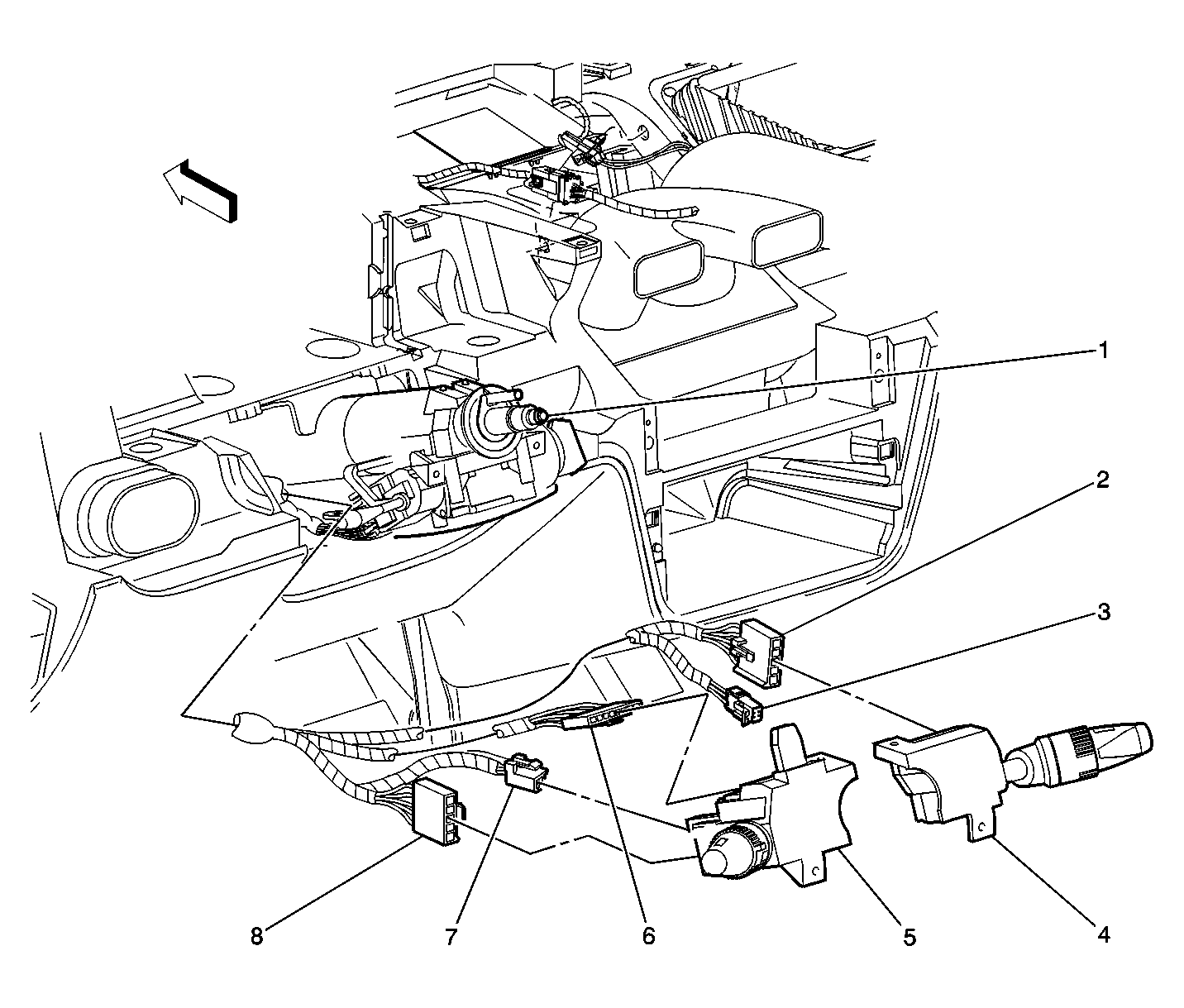 1
2
3
8
7
6
5
4