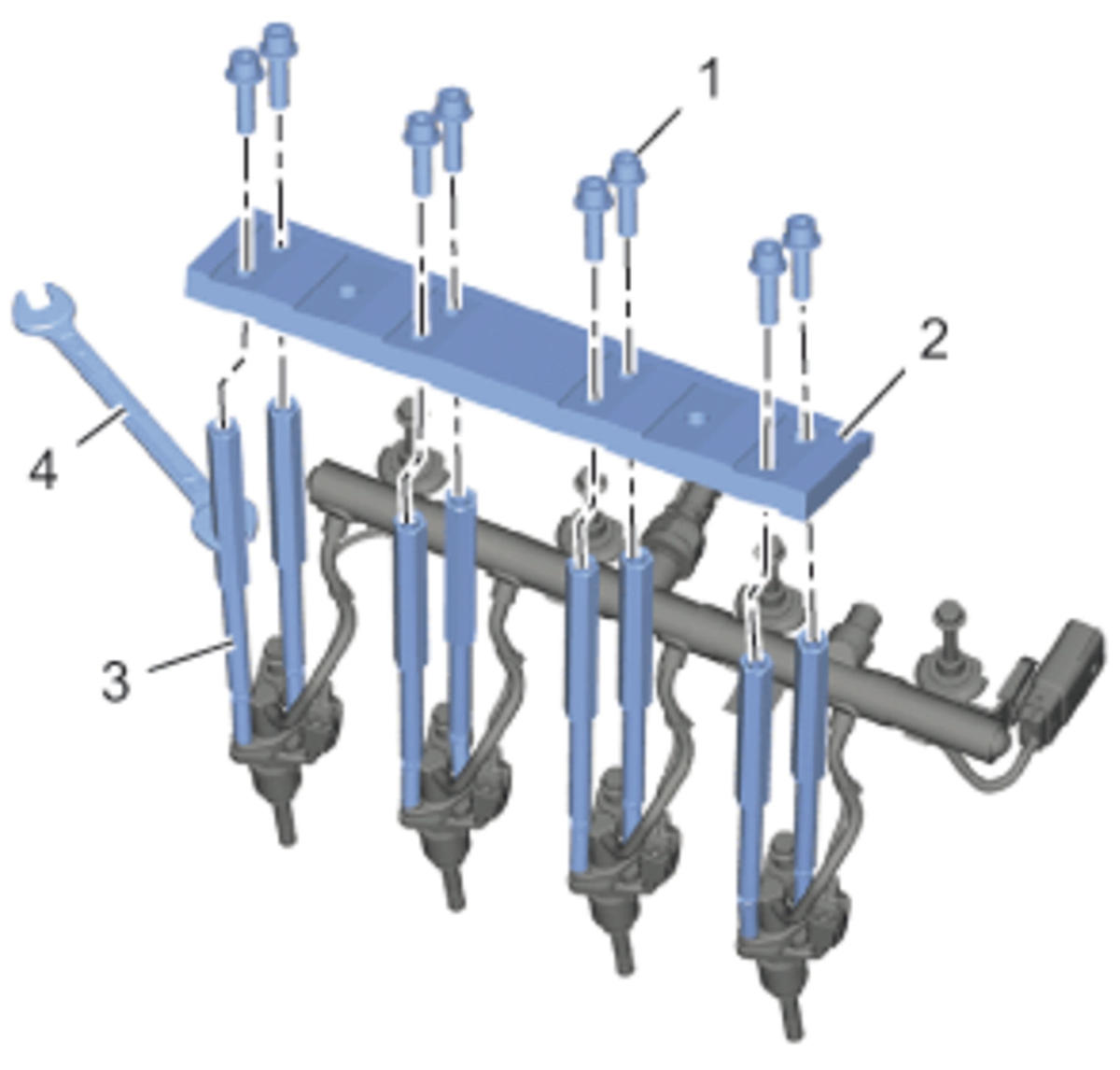 1
2
4
3