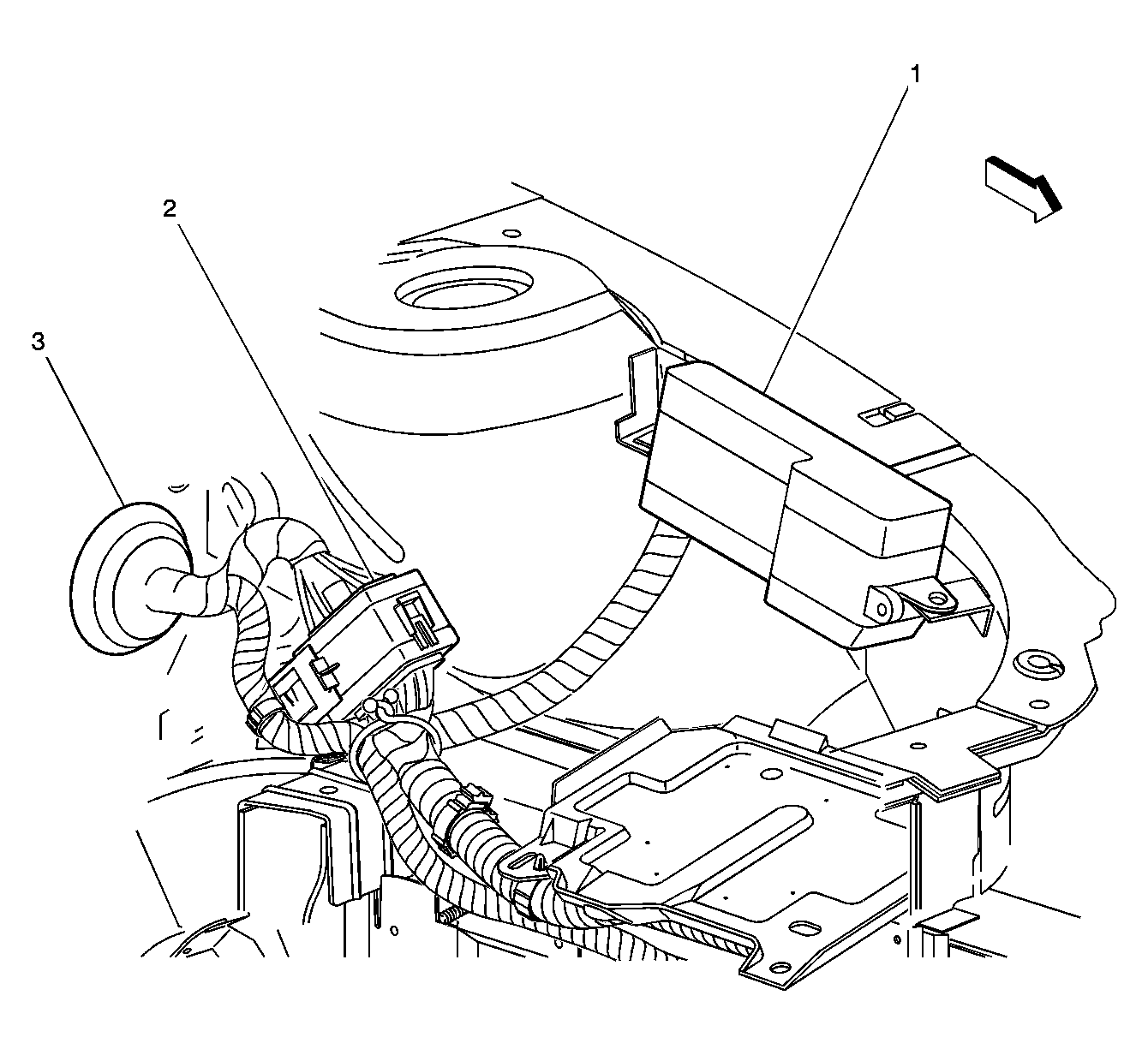 1

2

3